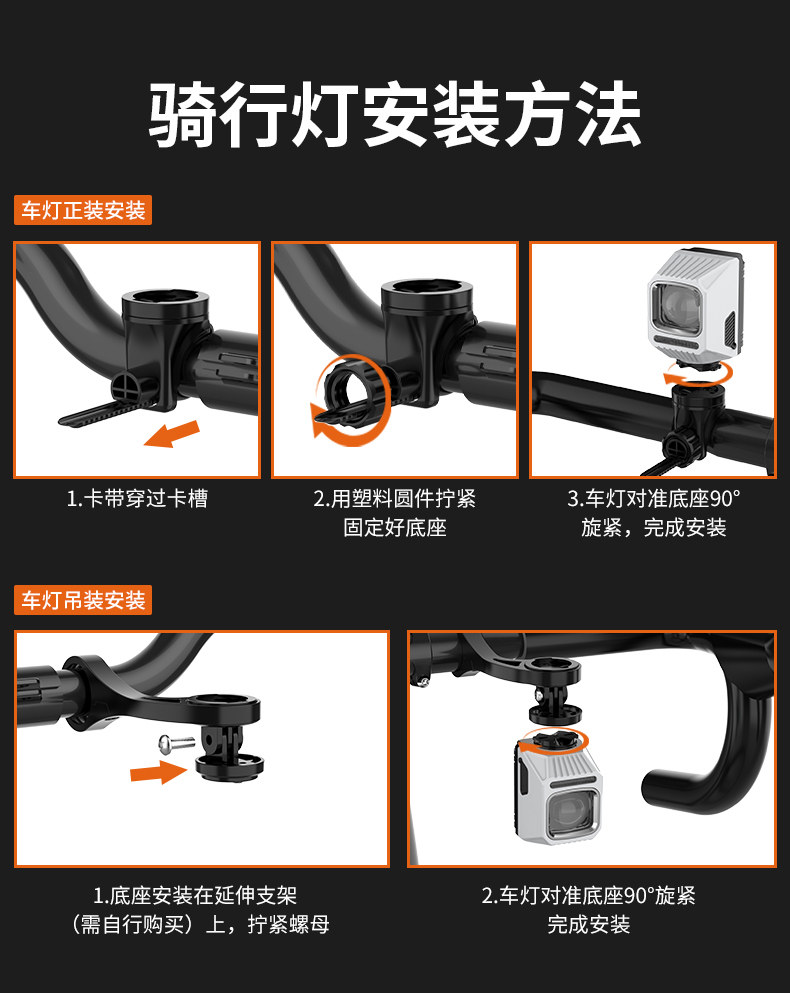 骑行灯安装方法

车灯正装安装

1.卡带穿过卡槽

2.用塑料圆件拧紧固定好底座

3.车灯对准底座90°旋紧，完成安装

车灯吊装安装

1.底座安装在延伸支架（需自行购买）上，拧紧螺母

2.车灯对准底座90°旋紧完成安装