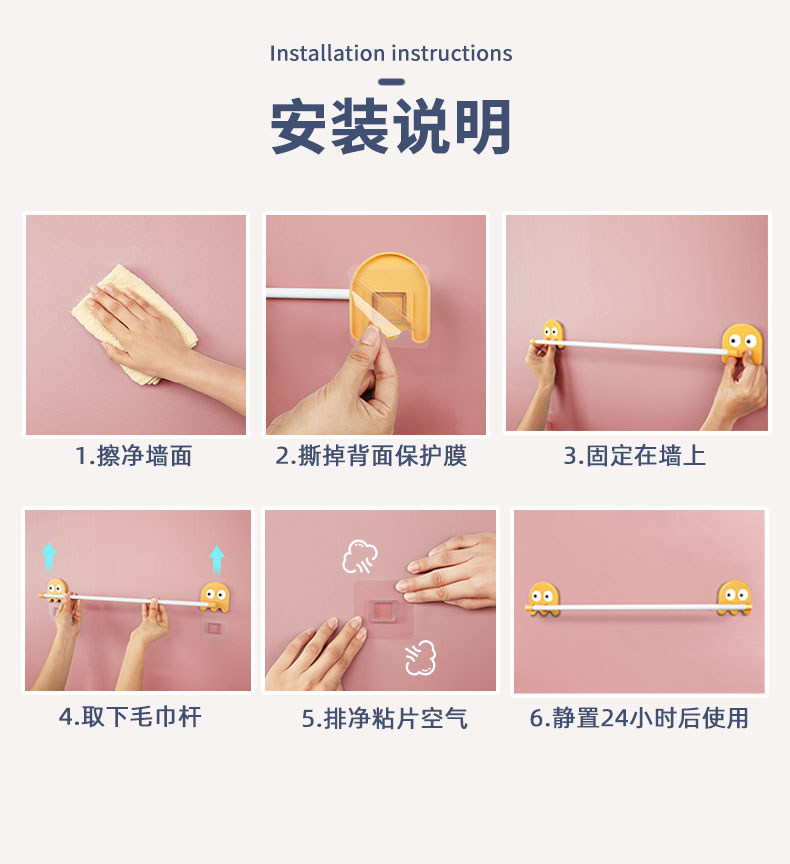 Installation instructions

安装说明

1.擦净墙面

2.撕掉背面保护膜

3.固定在墙上

4.取下毛巾杆

5.排净粘片空气

6.静置24小时后使用