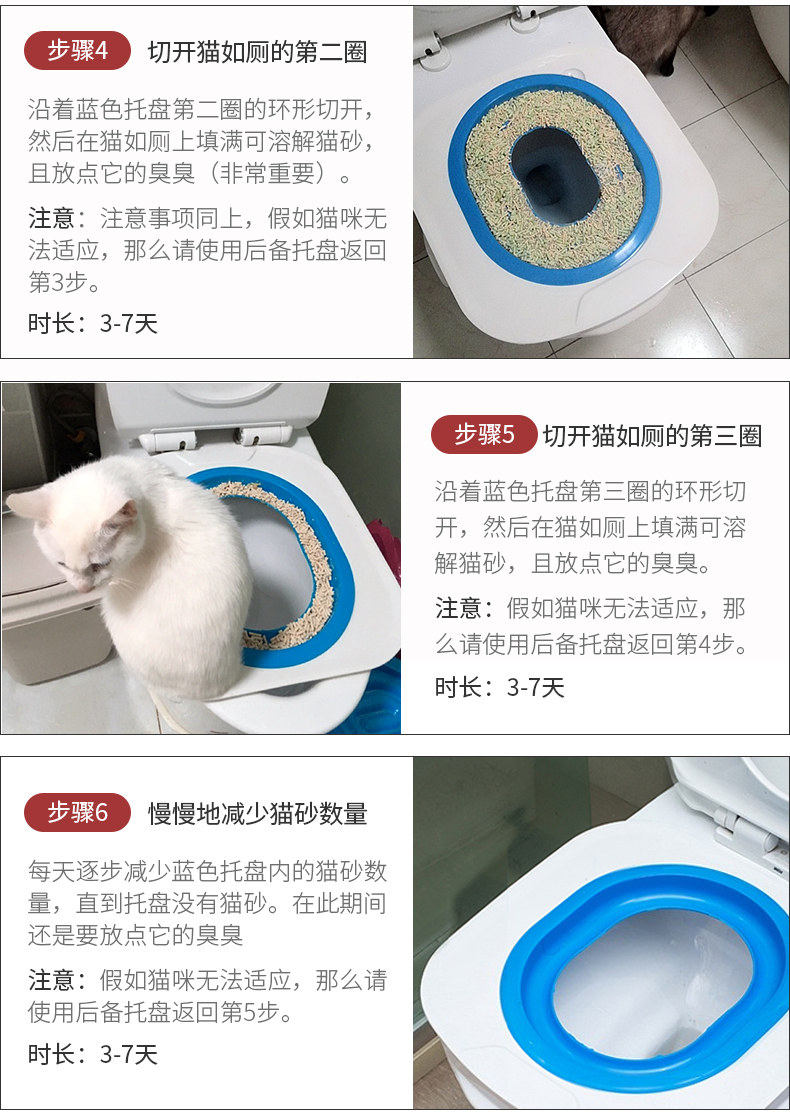 步骤4 切开猫如厕的第二圈

沿着蓝色托盘第二圈的环形切开，然后在猫如厕上填满可溶解猫砂，且放点它的臭臭（非常重要）。

注意：注意事项同上，假如猫咪无法适应，那么请使用后备托盘返回第3步。

时长：3-7天

步骤5 切开猫如厕的第三圈

沿着蓝色托盘第三圈的环形切开，然后在猫如厕上填满可溶解猫砂，且放点它的臭臭。

注意：假如猫咪无法适应，那么请使用后备托盘返回第4步。

时长：3-7天

步骤6 慢慢地减少猫砂数量

每天逐步减少蓝色托盘内的猫砂数量，直到托盘没有猫砂。在此期间还是要放点它的臭臭

注意：假如猫咪无法适应，那么请使用后备托盘返回第5步。

时长：3-7天