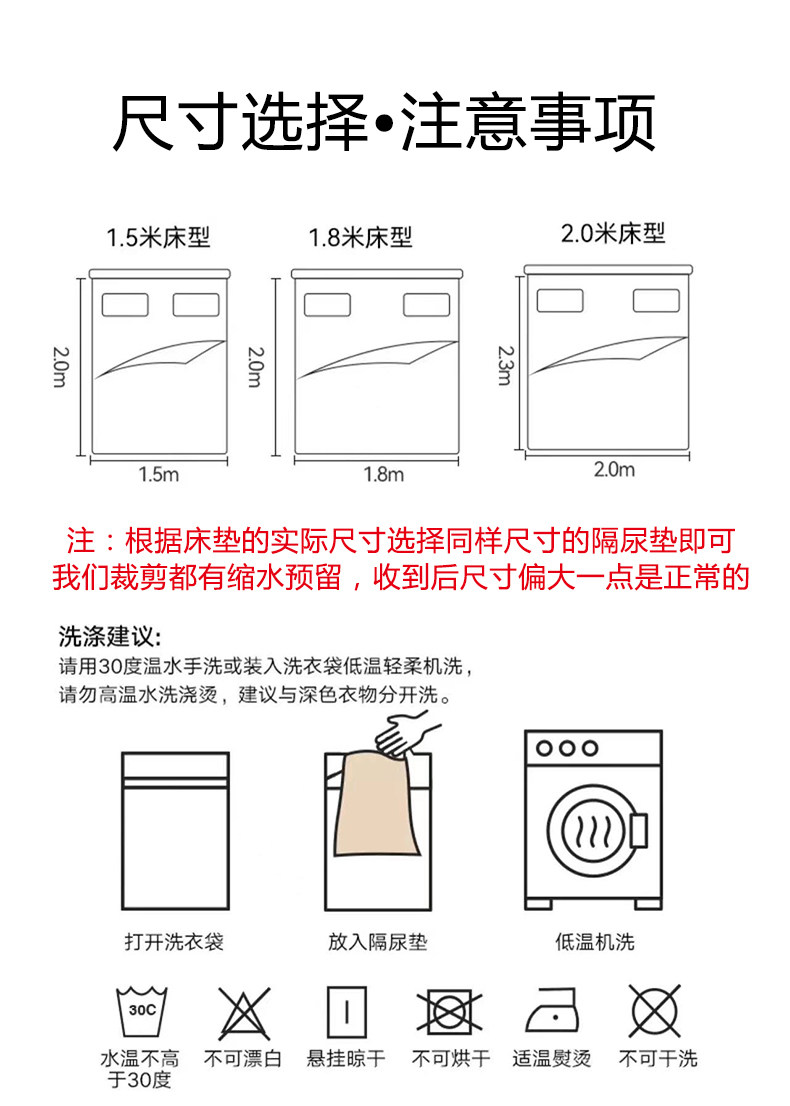 尺寸选择•注意事项

1.5米床型
2.0m
1.5m

1.8米床型
2.0m
1.8m

2.0米床型
2.3m
2.0m

注：根据床垫的实际尺寸选择同样尺寸的隔尿垫即可
我们裁剪都有缩水预留，收到后尺寸偏大一点是正常的

洗涤建议:
请用30度温水手洗或装入洗衣袋低温轻柔机洗，
请勿高温水洗浇烫，建议与深色衣物分开洗。

打开洗衣袋
放入隔尿垫
低温机洗

30C
水温不高于30度
不可漂白
悬挂晾干
不可烘干
适温熨烫
不可干洗