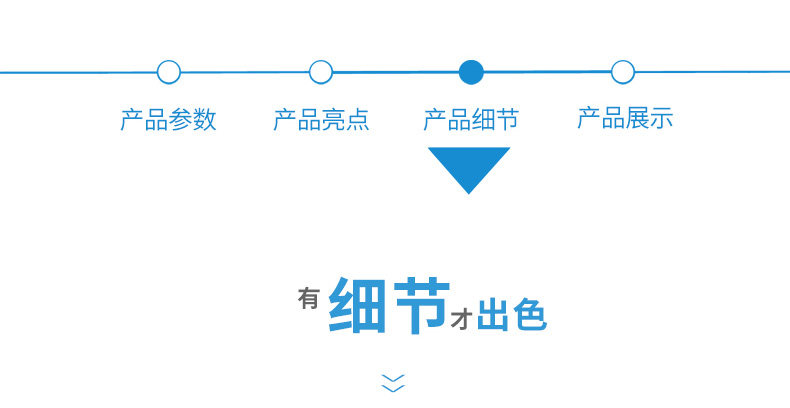 产品参数 产品亮点 产品细节 产品展示

有细节才出色