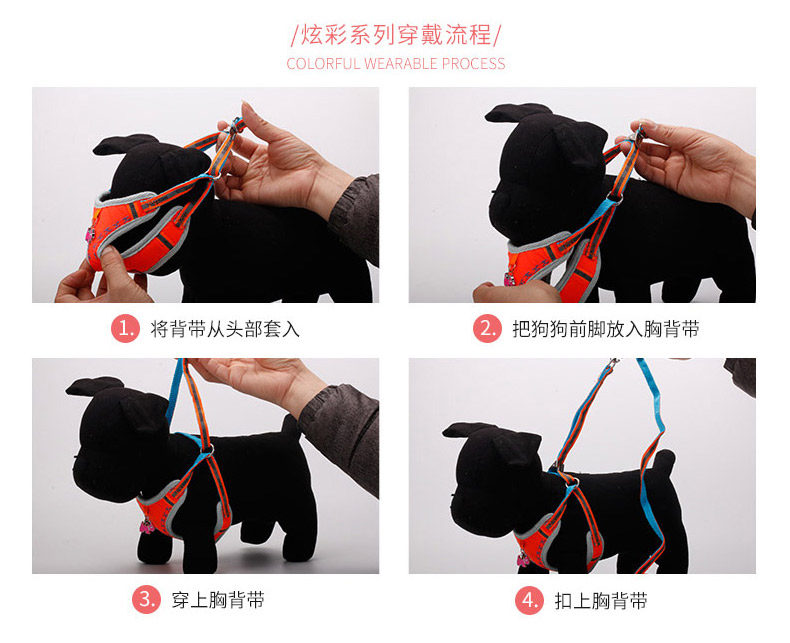 /炫彩系列穿戴流程/
COLORFUL WEARABLE PROCESS

1. 将背带从头部套入

2. 把狗狗前脚放入胸背带

3. 穿上胸背带

4. 扣上胸背带