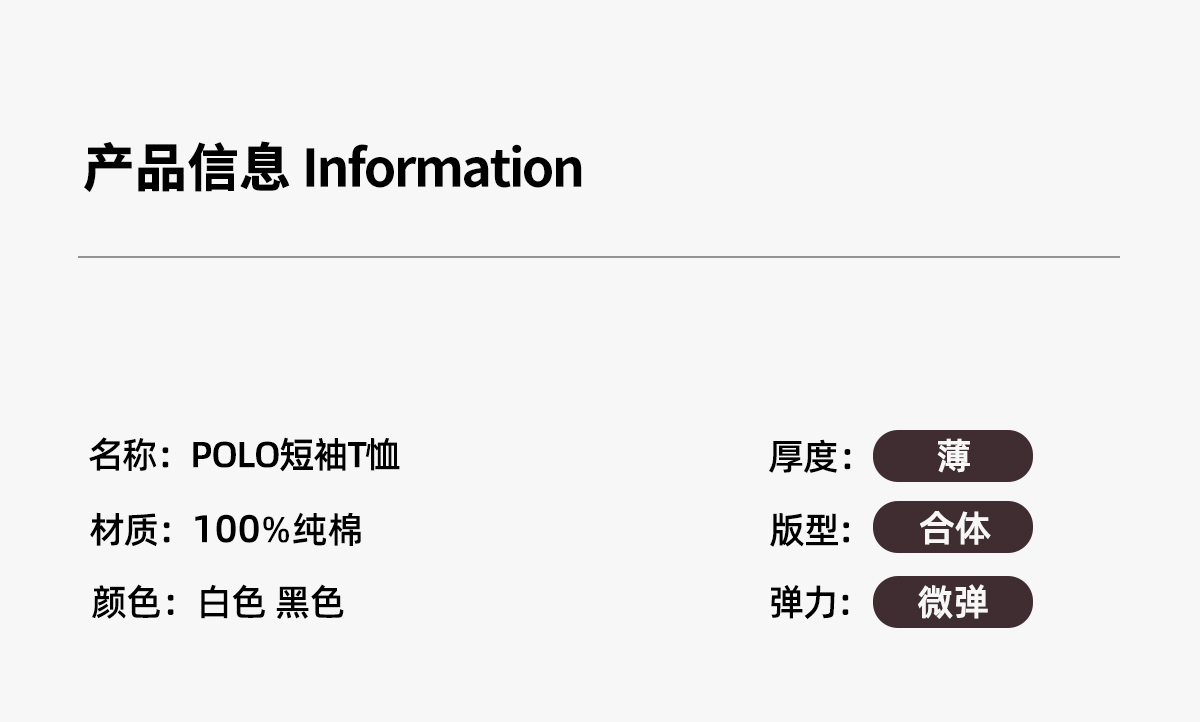 产品信息 Information

名称：POLO短袖T恤

材质：100%纯棉

颜色：白色 黑色

厚度：薄

版型：合体

弹力：微弹