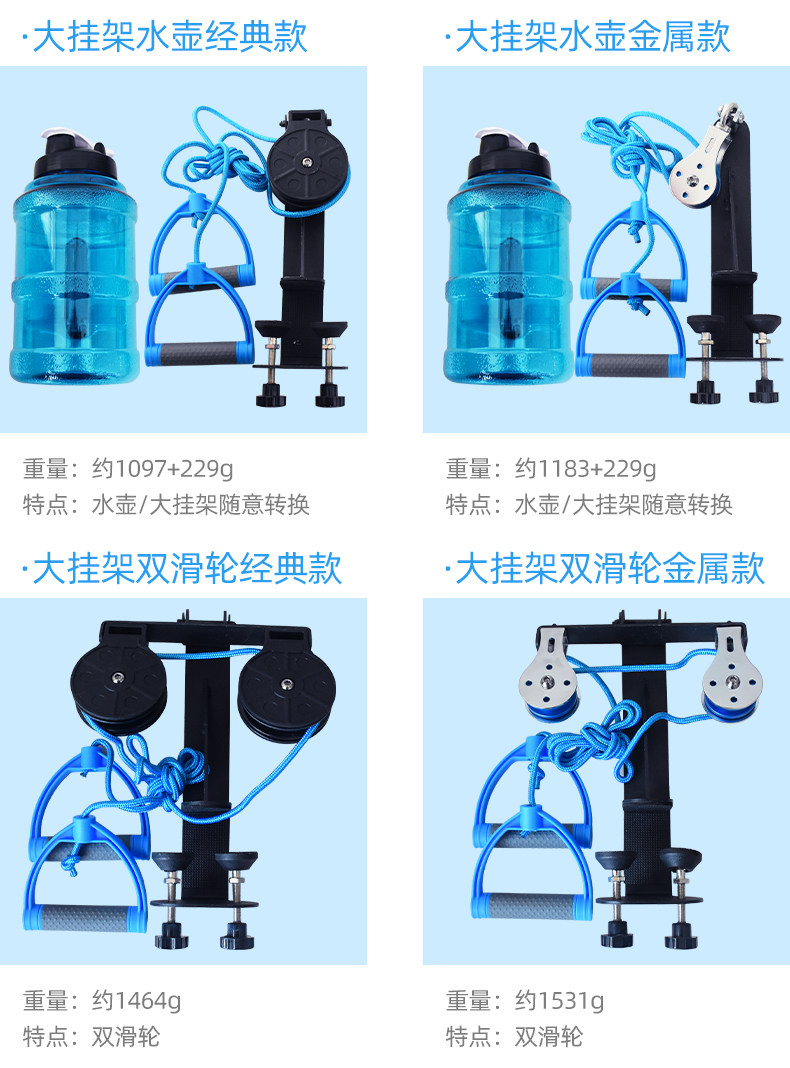 ·大挂架水壶经典款

重量：约1097+229g
特点：水壶/大挂架随意转换

·大挂架水壶金属款

重量：约1183+229g
特点：水壶/大挂架随意转换

·大挂架双滑轮经典款

重量：约1464g
特点：双滑轮

·大挂架双滑轮金属款

重量：约1531g
特点：双滑轮