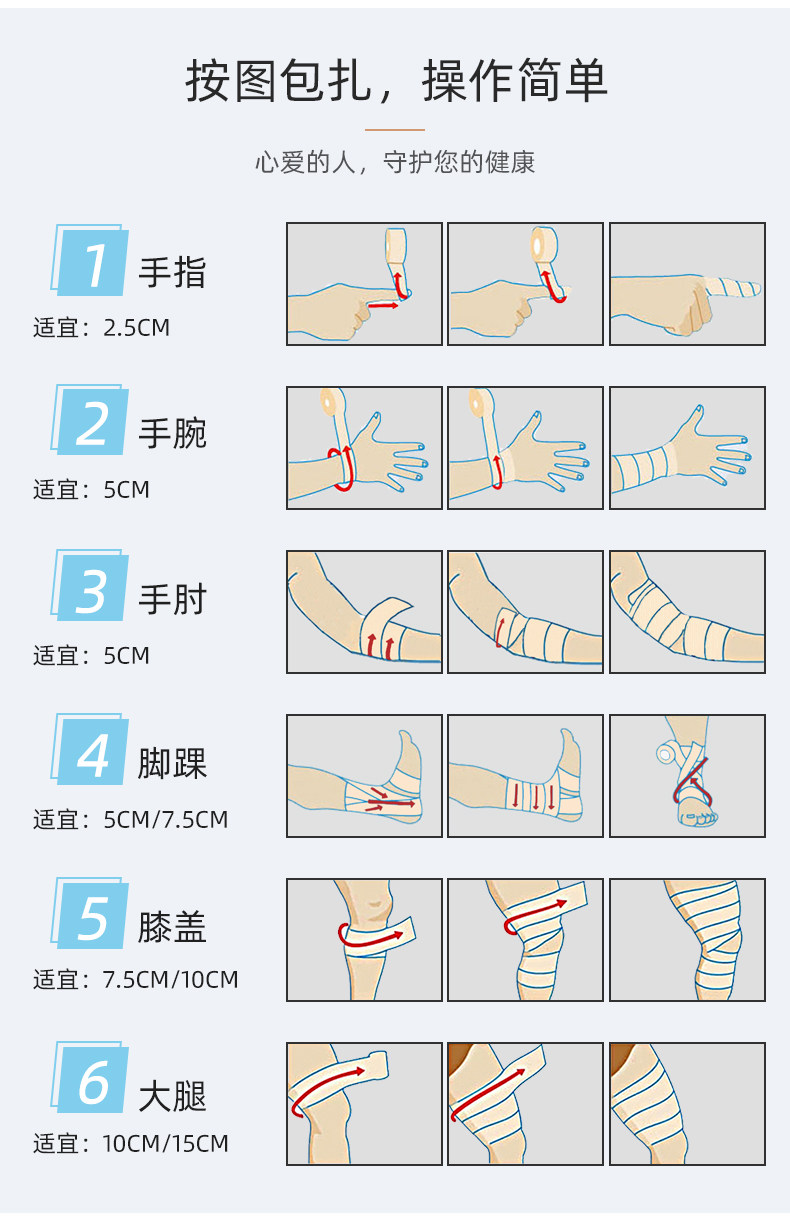 按图包扎，操作简单

心爱的人，守护您的健康

1 手指
适宜：2.5CM

2 手腕
适宜：5CM

3 手肘
适宜：5CM

4 脚踝
适宜：5CM/7.5CM

5 膝盖
适宜：7.5CM/10CM

6 大腿
适宜：10CM/15CM