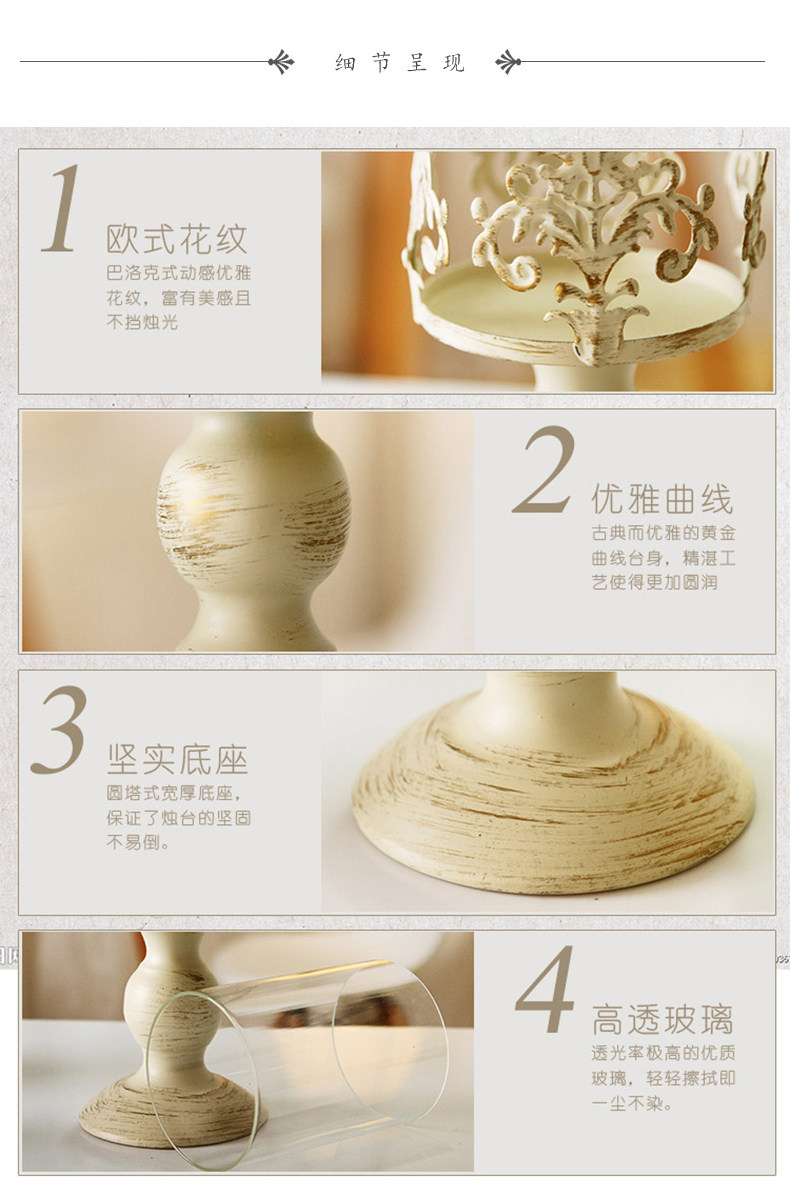 细节呈现

1
欧式花纹
巴洛克式动感优雅花纹，富有美感且不挡烛光

2
优雅曲线
古典而优雅的黄金曲线台身，精湛工艺使得更加圆润

3
坚实底座
圆塔式宽厚底座，保证了烛台的坚固不易倒。

4
高透玻璃
透光率极高的优质玻璃，轻轻擦拭即一尘不染。