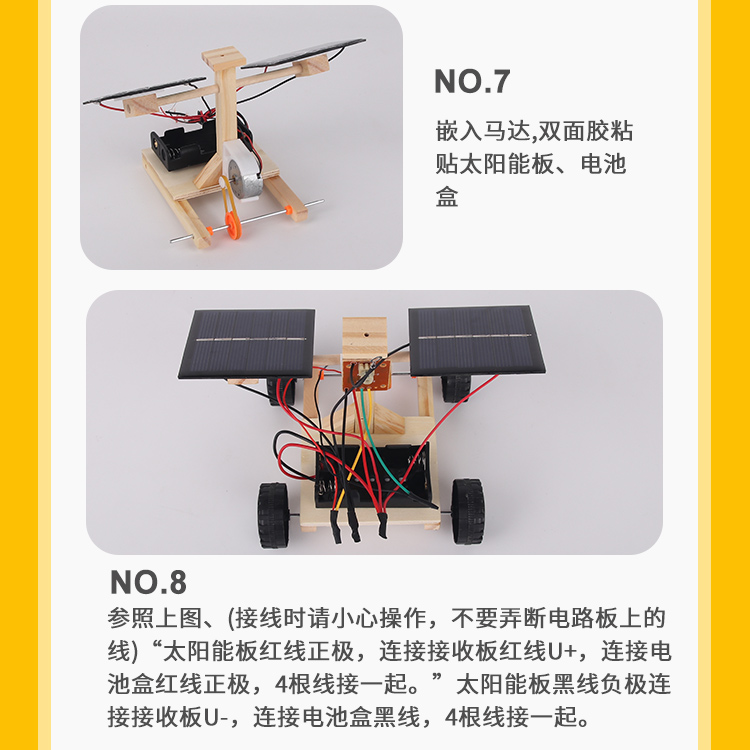 NO.7

嵌入马达,双面胶粘贴太阳能板、电池盒

NO.8

参照上图、(接线时请小心操作，不要弄断电路板上的线)“太阳能板红线正极，连接接收板红线U+，连接电池盒红线正极，4根线接一起。”太阳能板黑线负极连接接收板U-，连接电池盒黑线，4根线接一起。