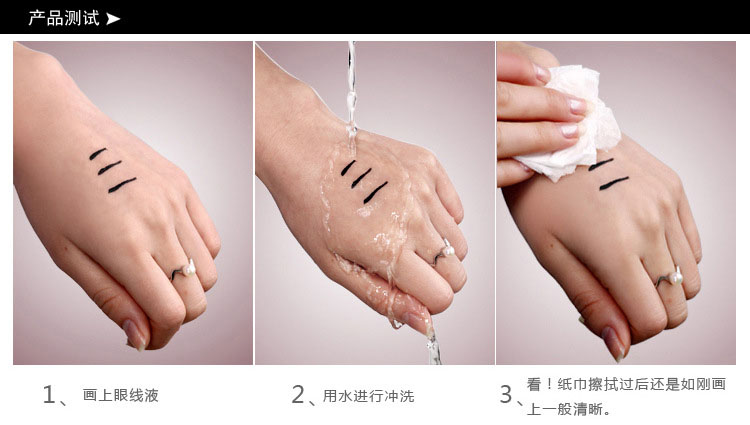 产品测试 ➤

1、画上眼线液

2、用水进行冲洗

3、看！纸巾擦拭过后还是如刚画上一般清晰。