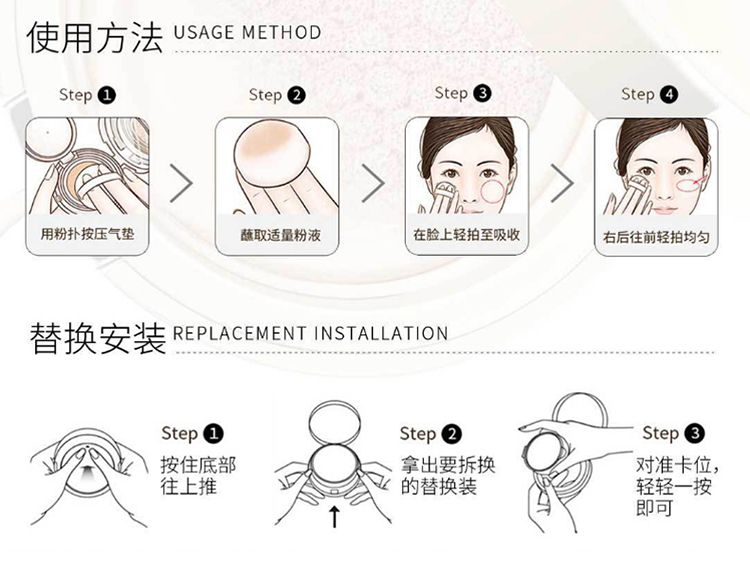 使用方法 USAGE METHOD

Step 1
用粉扑按压气垫

Step 2
蘸取适量粉液

Step 3
在脸上轻拍至吸收

Step 4
右后往前轻拍均匀

替换安装 REPLACEMENT INSTALLATION

Step 1
按住底部往上推

Step 2
拿出要拆换的替换装

Step 3
对准卡位，轻轻一按即可