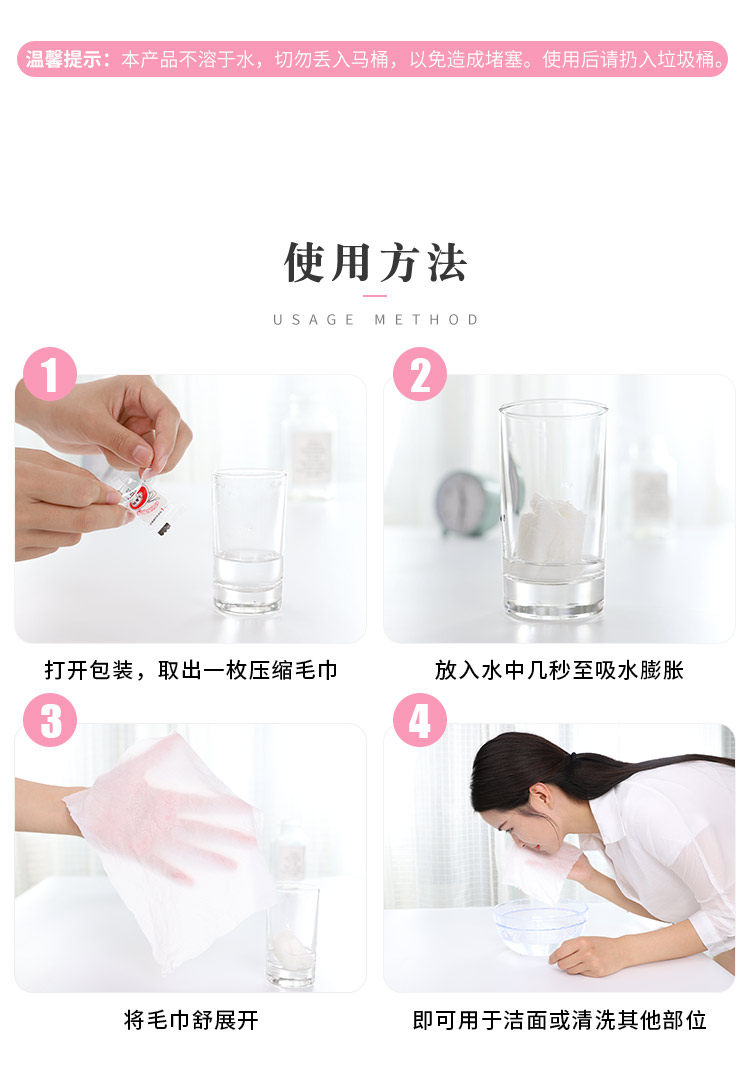 温馨提示：本产品不溶于水，切勿丢入马桶，以免造成堵塞。使用后请扔入垃圾桶。

使用方法

USAGE METHOD

1

打开包装，取出一枚压缩毛巾

2

放入水中几秒至吸水膨胀

3

将毛巾舒展开

4

即可用于洁面或清洗其他部位