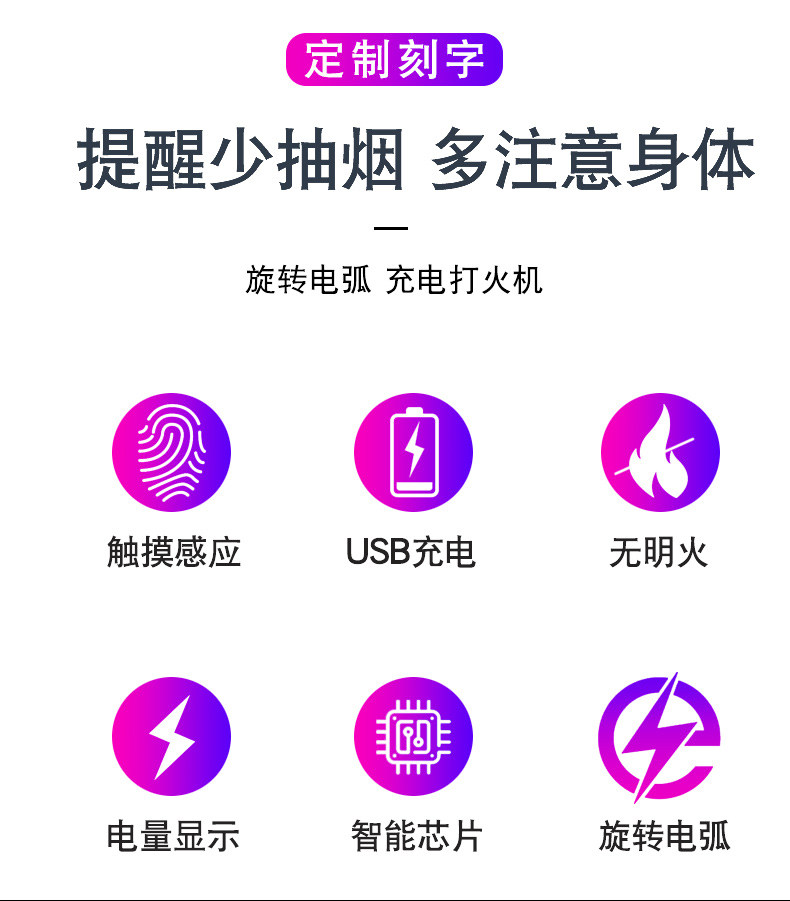 定制刻字

提醒少抽烟 多注意身体

旋转电弧 充电打火机

触摸感应

USB充电

无明火

电量显示

智能芯片

旋转电弧