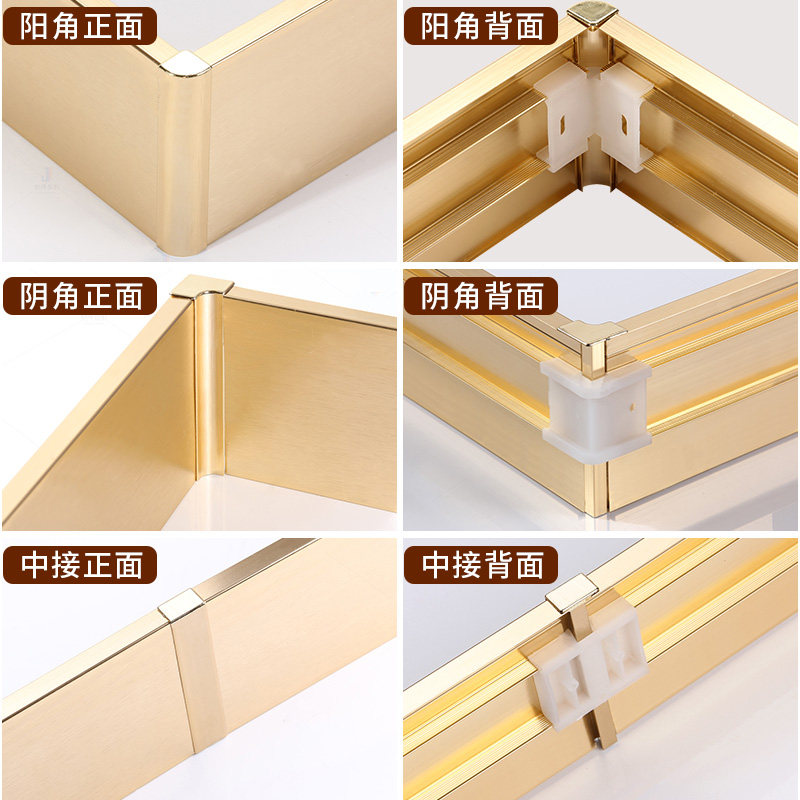 阳角正面

阳角背面

阴角正面

阴角背面

中接正面

中接背面