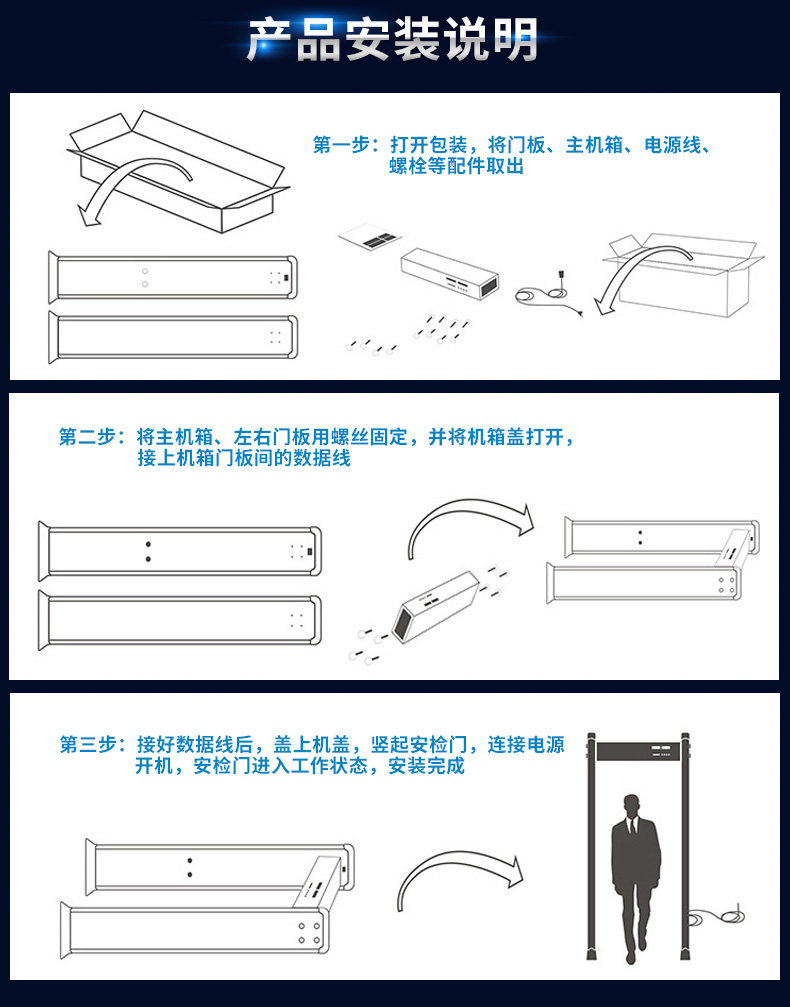 产品安装说明

第一步：打开包装，将门板、主机箱、电源线、螺栓等配件取出

第二步：将主机箱、左右门板用螺丝固定，并将机箱盖打开，接上机箱门板间的数据线

第三步：接好数据线后，盖上机盖，竖起安检门，连接电源开机，安检门进入工作状态，安装完成