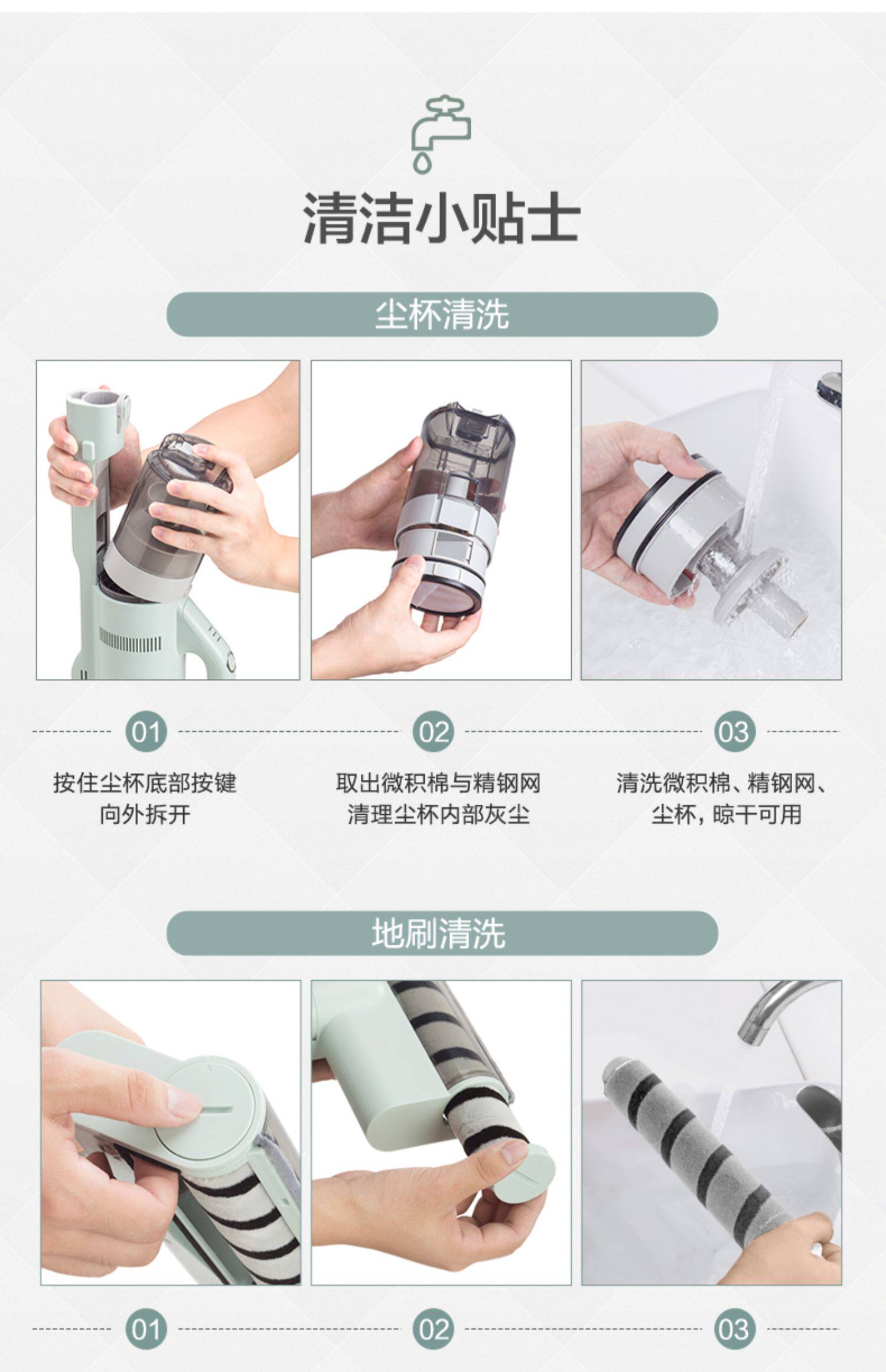 清洁小贴士

尘杯清洗

01

按住尘杯底部按键
向外拆开

02

取出微积棉与精钢网
清理尘杯内部灰尘

03

清洗微积棉、精钢网、
尘杯，晾干可用

地刷清洗

01

02

03