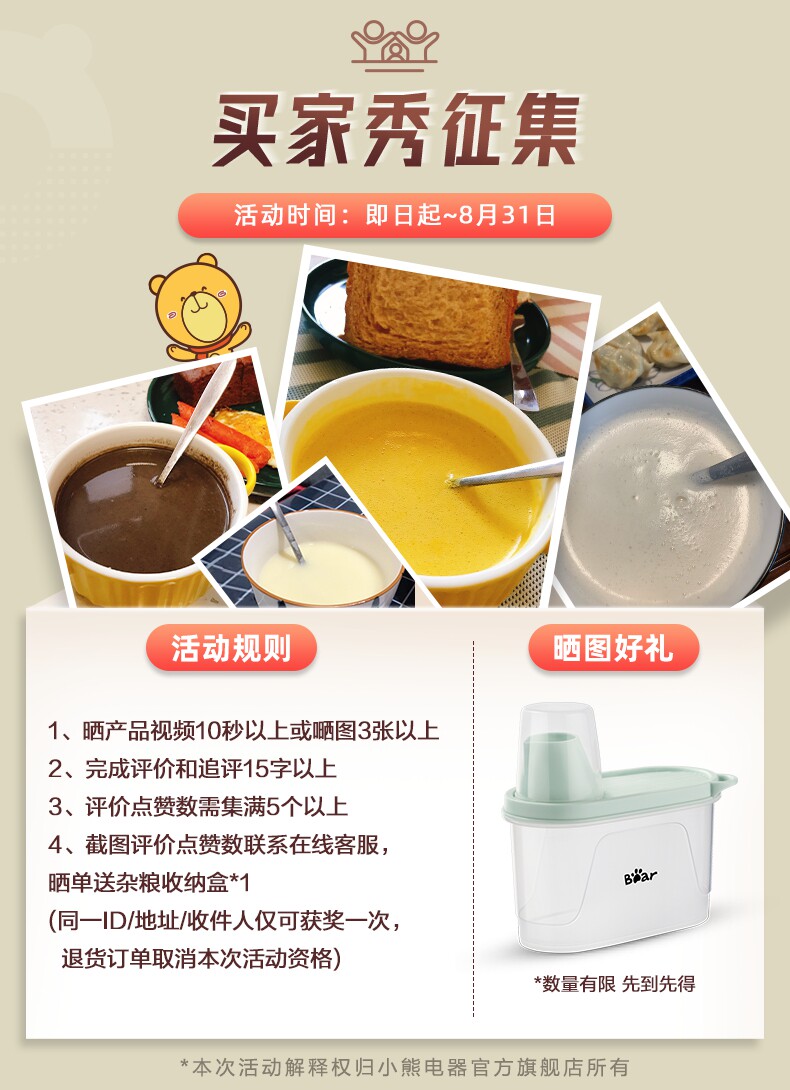 买家秀征集

活动时间：即日起~8月31日

活动规则

1、晒产品视频10秒以上或晒图3张以上
2、完成评价和追评15字以上
3、评价点赞数需集满5个以上
4、截图评价点赞数联系在线客服，晒单送杂粮收纳盒*1
(同一ID/地址/收件人仅可获奖一次，退货订单取消本次活动资格)

晒图好礼

Bear

*数量有限 先到先得

*本次活动解释权归小熊电器官方旗舰店所有