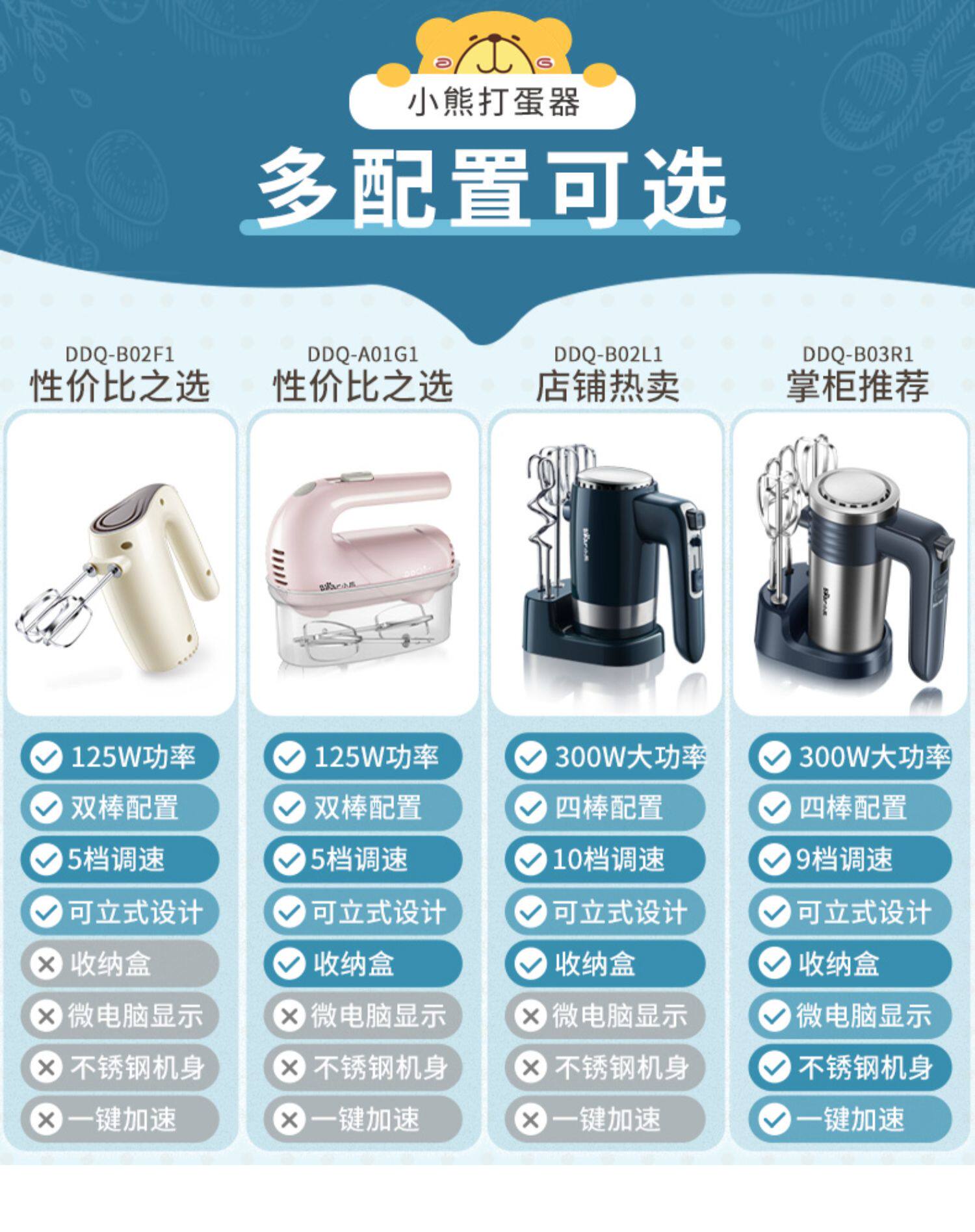 小熊打蛋器

多配置可选

DDQ-B02F1
性价比之选

125W功率
双棒配置
5档调速
可立式设计
收纳盒
微电脑显示
不锈钢机身
一键加速

DDQ-A01G1
性价比之选

125W功率
双棒配置
5档调速
可立式设计
收纳盒
微电脑显示
不锈钢机身
一键加速

DDQ-B02L1
店铺热卖

300W大功率
四棒配置
10档调速
可立式设计
收纳盒
微电脑显示
不锈钢机身
一键加速

DDQ-B03R1
掌柜推荐

300W大功率
四棒配置
9档调速
可立式设计
收纳盒
微电脑显示
不锈钢机身
一键加速