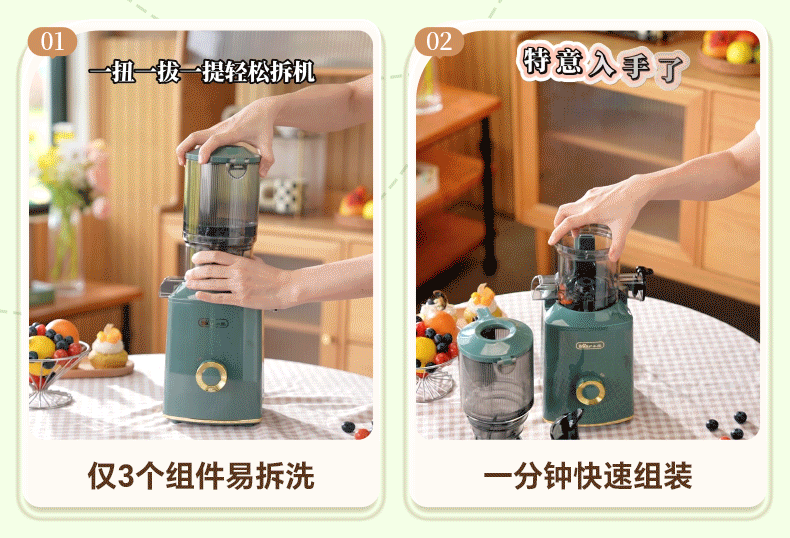 01

一扭一拔一提轻松拆机

仅3个组件易拆洗

02

特意入手了

一分钟快速组装