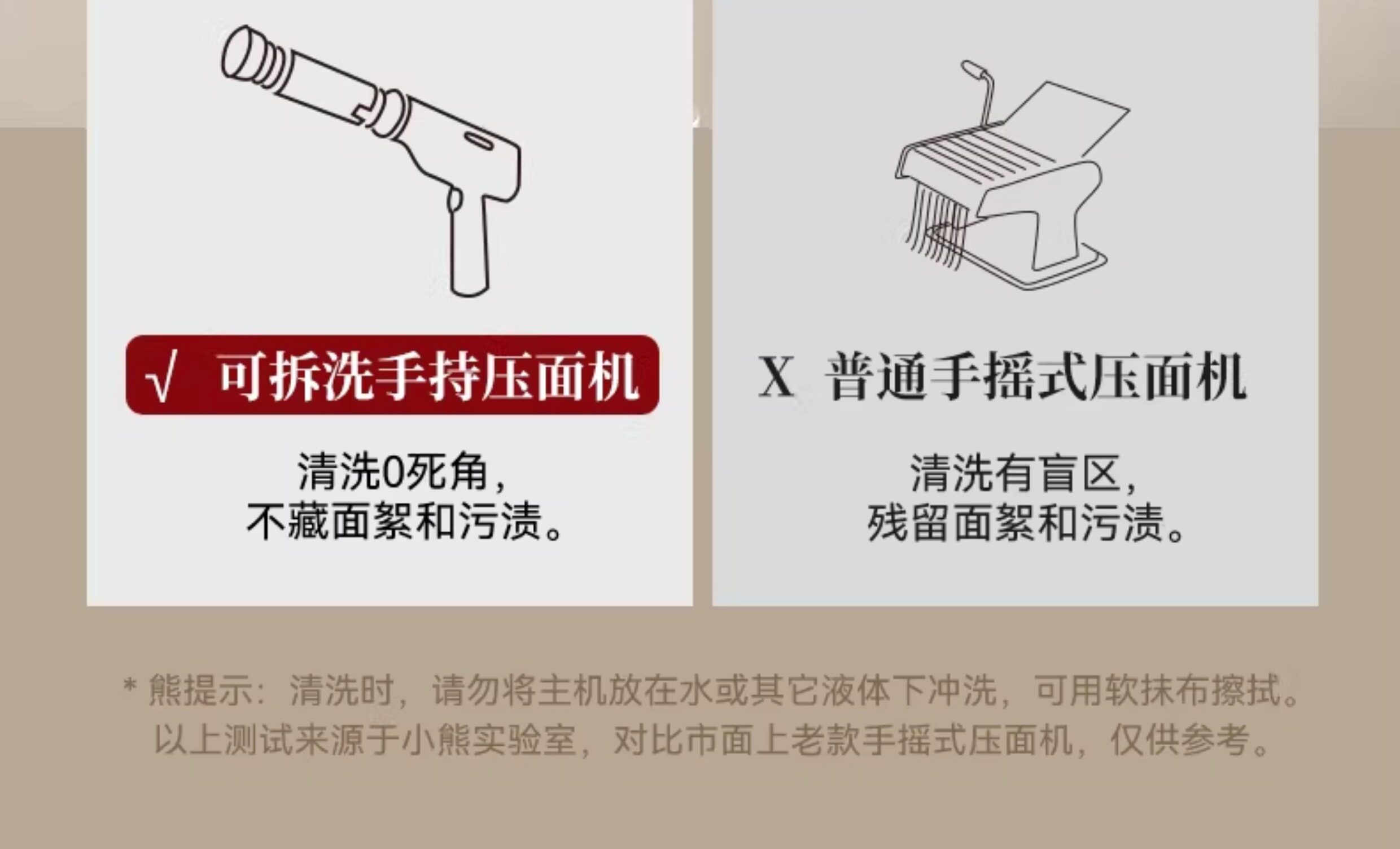 √ 可拆洗手持压面机

清洗0死角，
不藏面絮和污渍。

X 普通手摇式压面机

清洗有盲区，
残留面絮和污渍。

* 熊提示：清洗时，请勿将主机放在水或其它液体下冲洗，可用软抹布擦拭。
以上测试来源于小熊实验室，对比市面上老款手摇式压面机，仅供参考。