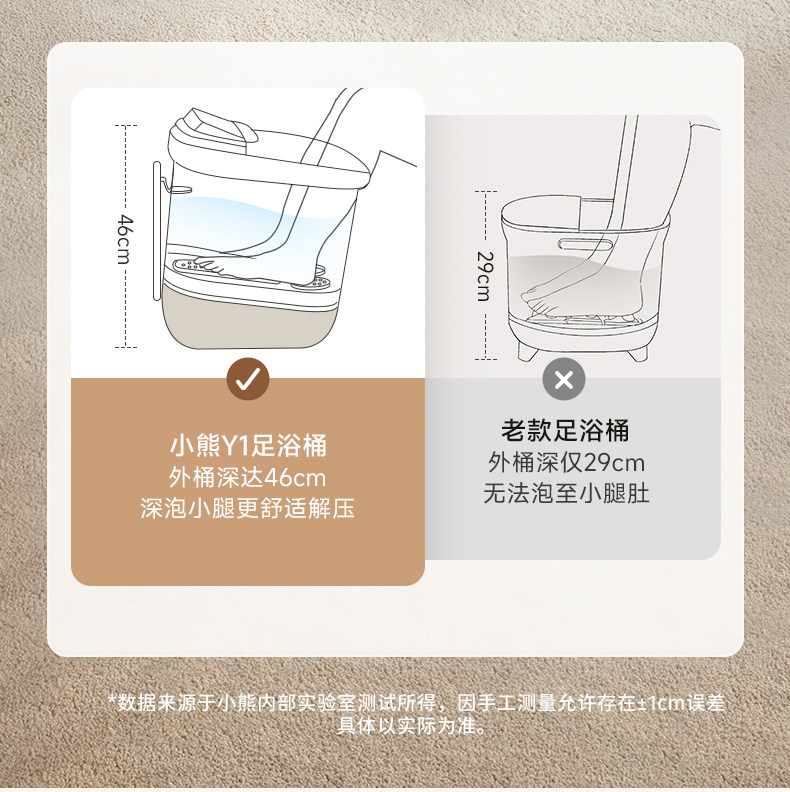 46cm

小熊Y1足浴桶
外桶深达46cm
深泡小腿更舒适解压

29cm

老款足浴桶
外桶深仅29cm
无法泡至小腿肚

*数据来源于小熊内部实验室测试所得，因手工测量允许存在±1cm误差
具体以实际为准。