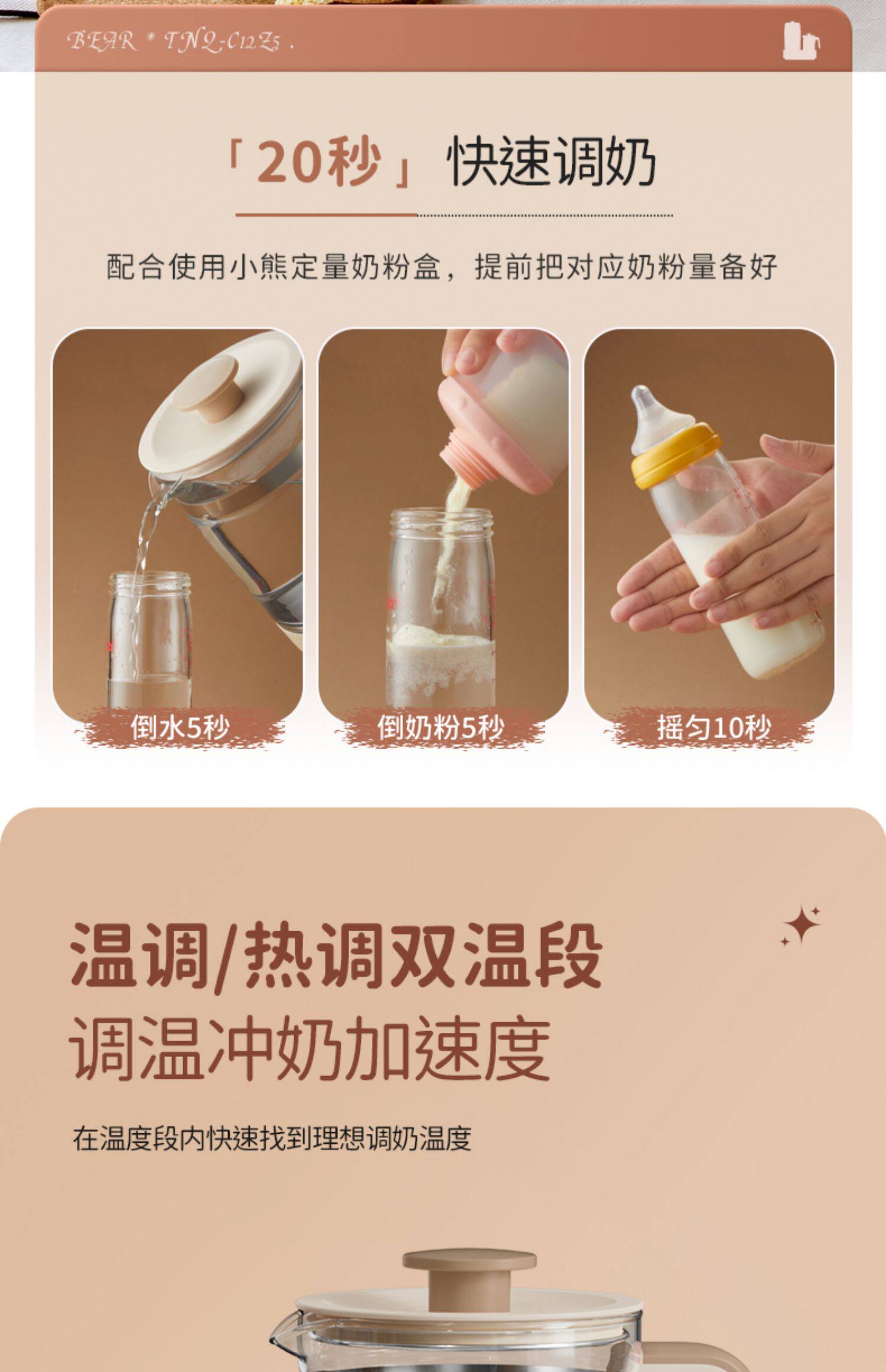 BEAR * TNQ-C12Z5 .

「20秒」快速调奶

配合使用小熊定量奶粉盒，提前把对应奶粉量备好

倒水5秒

倒奶粉5秒

摇匀10秒

温调/热调双温段
调温冲奶加速度

在温度段内快速找到理想调奶温度