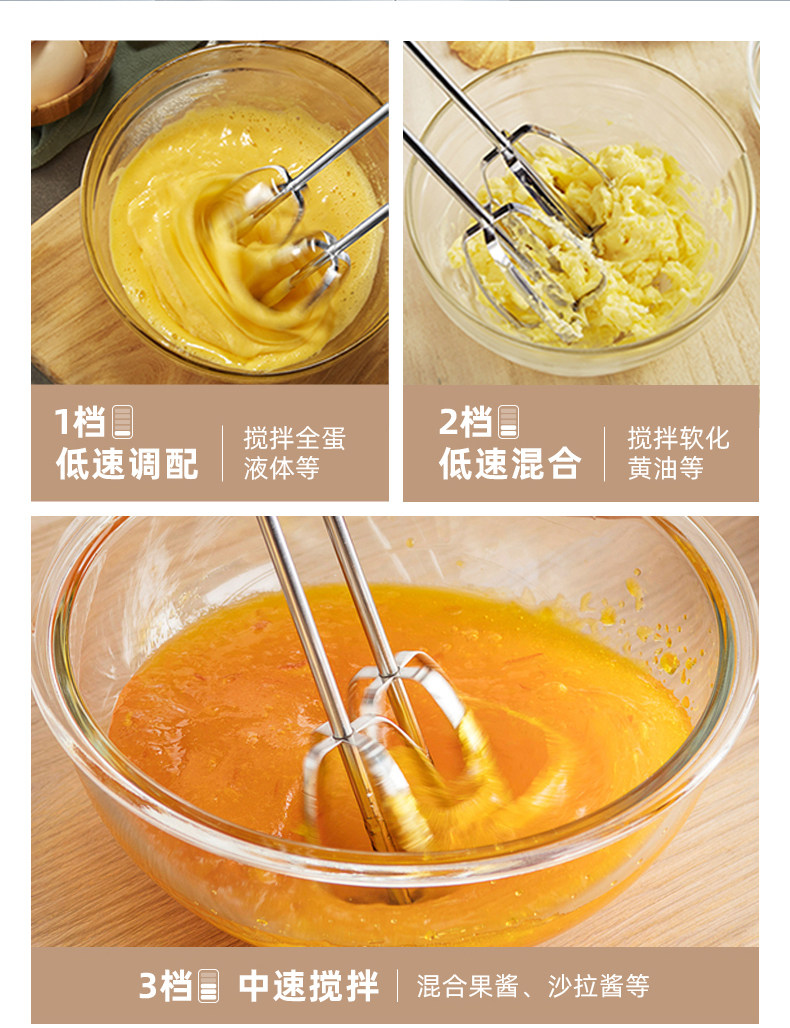 1档
低速调配

搅拌全蛋液体等

2档
低速混合

搅拌软化黄油等

3档 中速搅拌

混合果酱、沙拉酱等