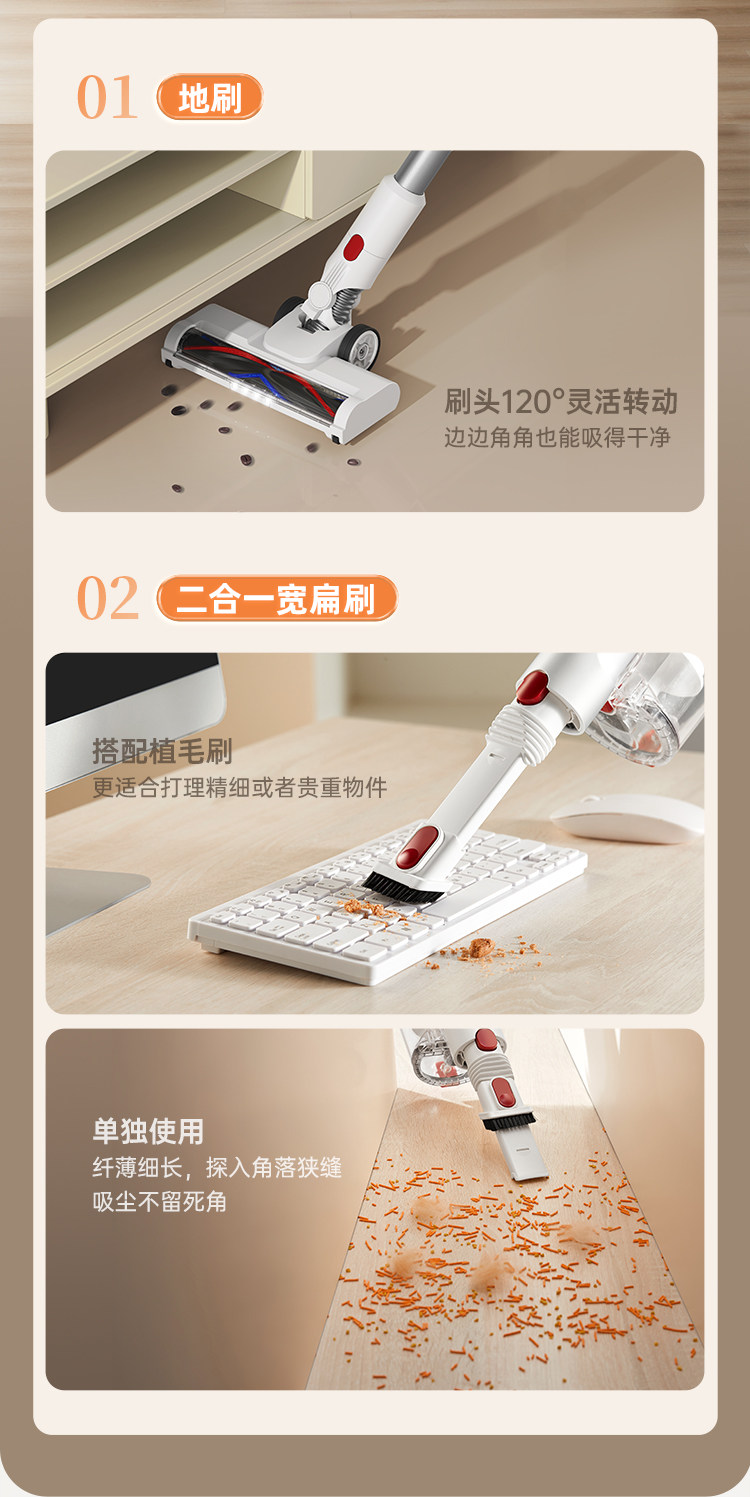 01 地刷

刷头120°灵活转动
边边角角也能吸得干净

02 二合一宽扁刷

搭配植毛刷
更适合打理精细或者贵重物件

单独使用
纤薄细长，探入角落狭缝
吸尘不留死角