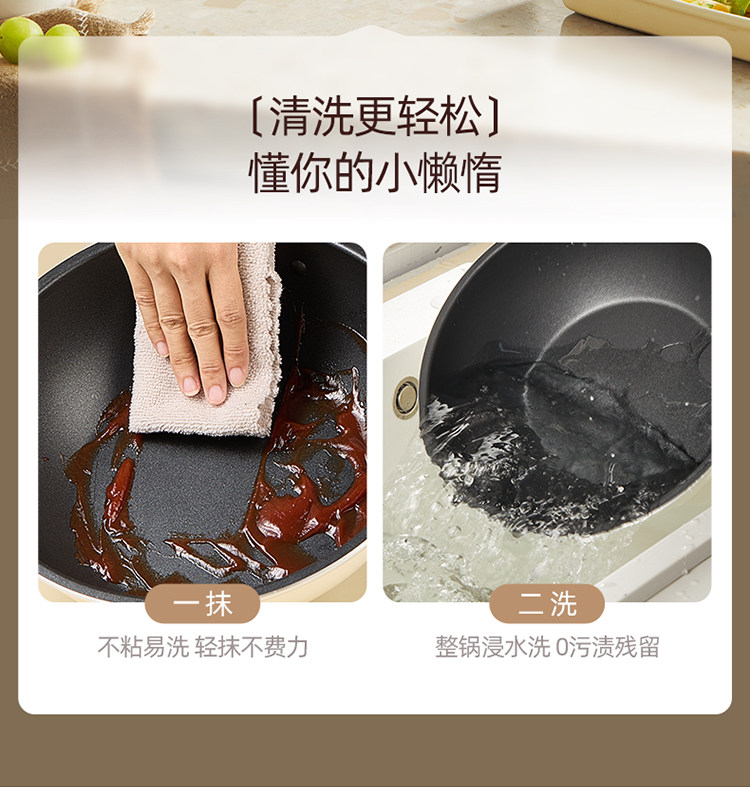 〔清洗更轻松〕
懂你的小懒惰

一抹
不粘易洗 轻抹不费力

二洗
整锅浸水洗 0污渍残留