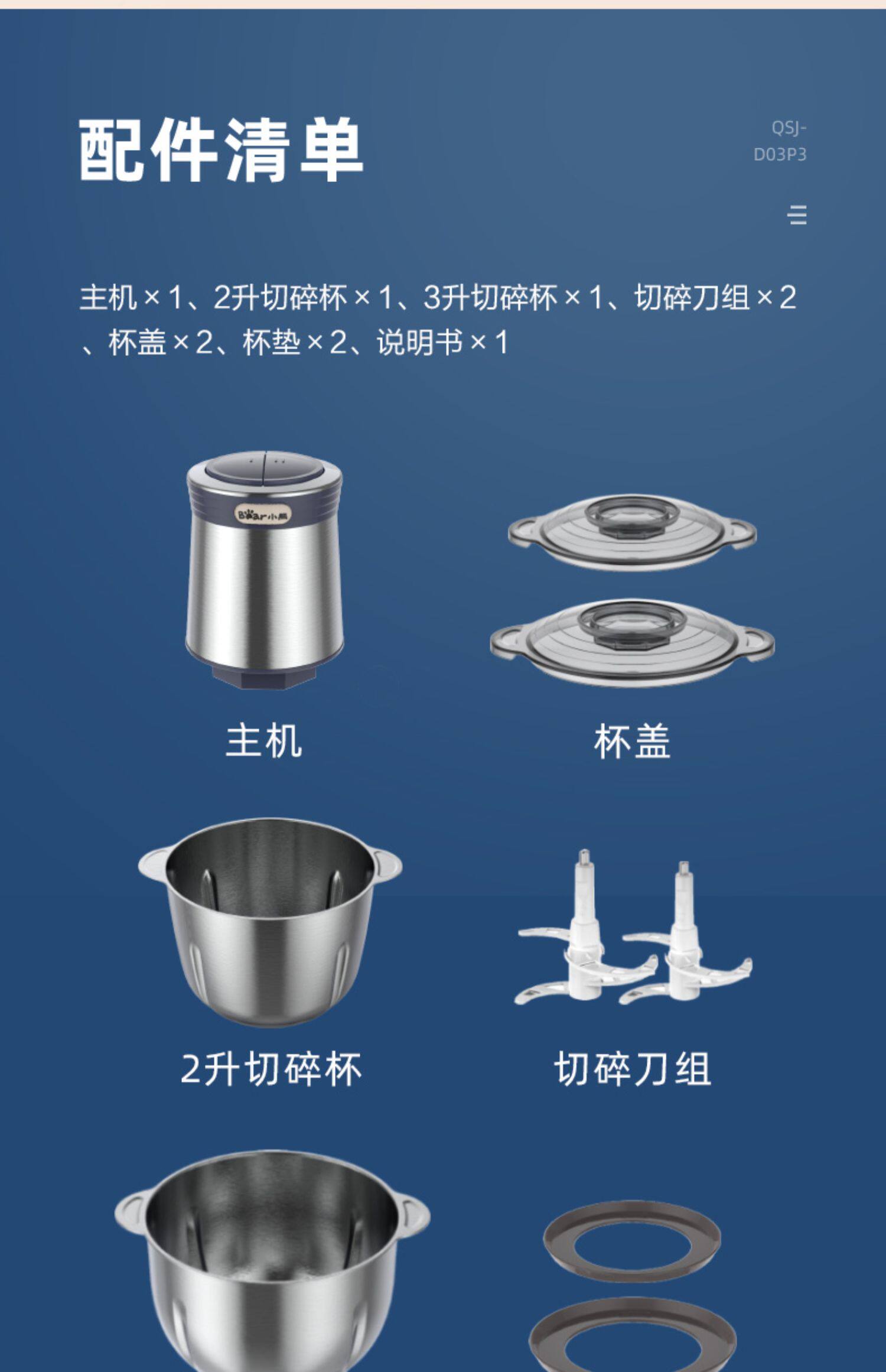 配件清单

QSJ-D03P3

主机×1、2升切碎杯×1、3升切碎杯×1、切碎刀组×2、杯盖×2、杯垫×2、说明书×1

Bear小熊

主机

杯盖

2升切碎杯

切碎刀组