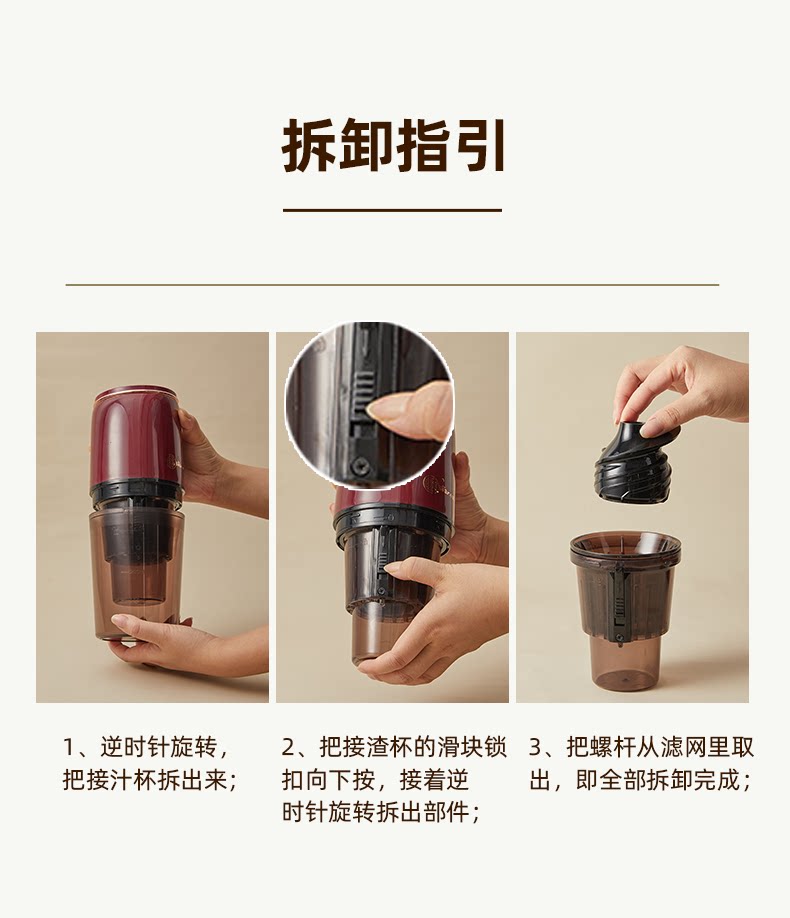 拆卸指引

1、逆时针旋转，把接汁杯拆出来；

2、把接渣杯的滑块锁扣向下按，接着逆时针旋转拆出部件；

3、把螺杆从滤网里取出，即全部拆卸完成；