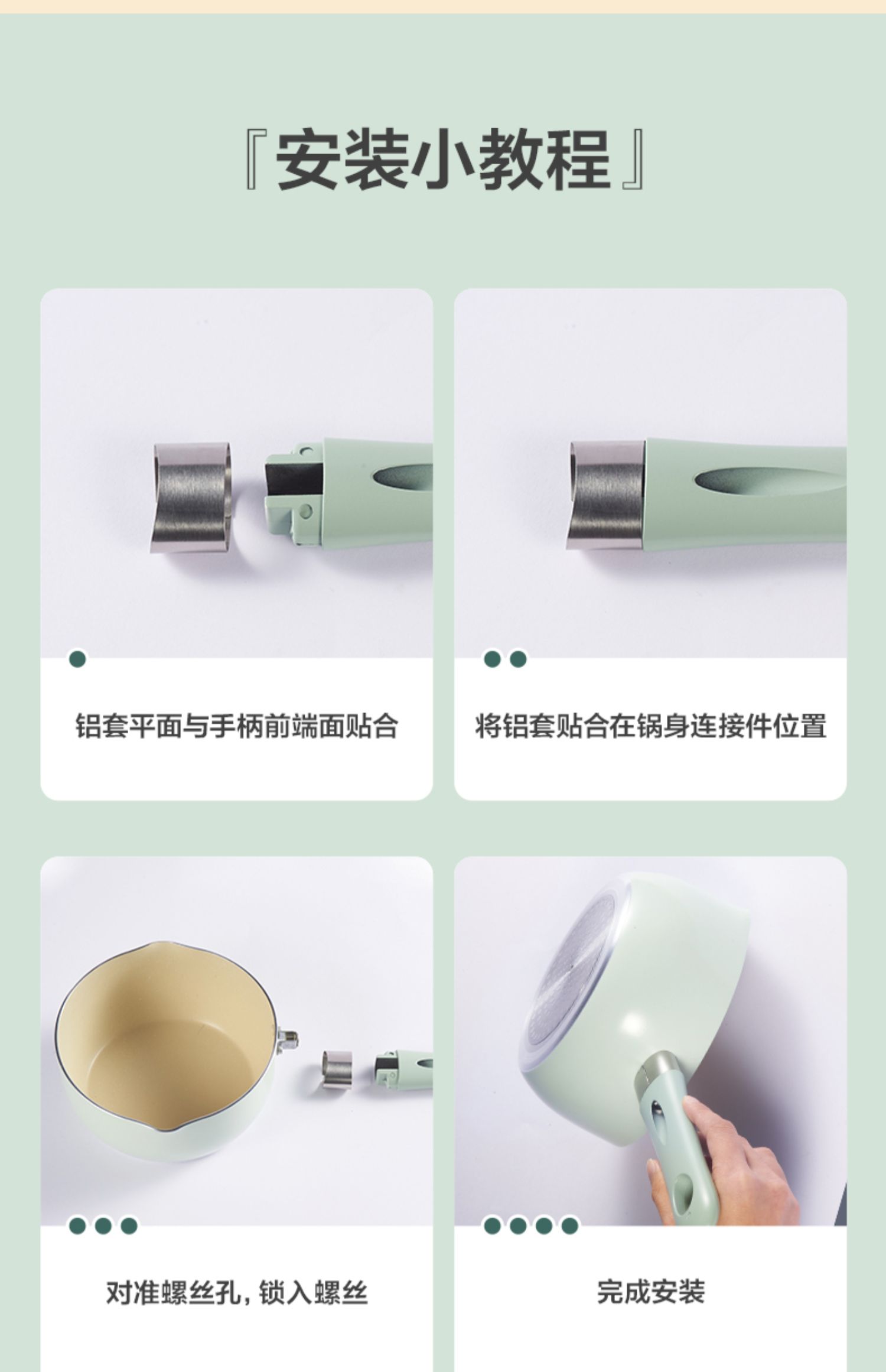 『安装小教程』

铝套平面与手柄前端面贴合

将铝套贴合在锅身连接件位置

对准螺丝孔，锁入螺丝

完成安装