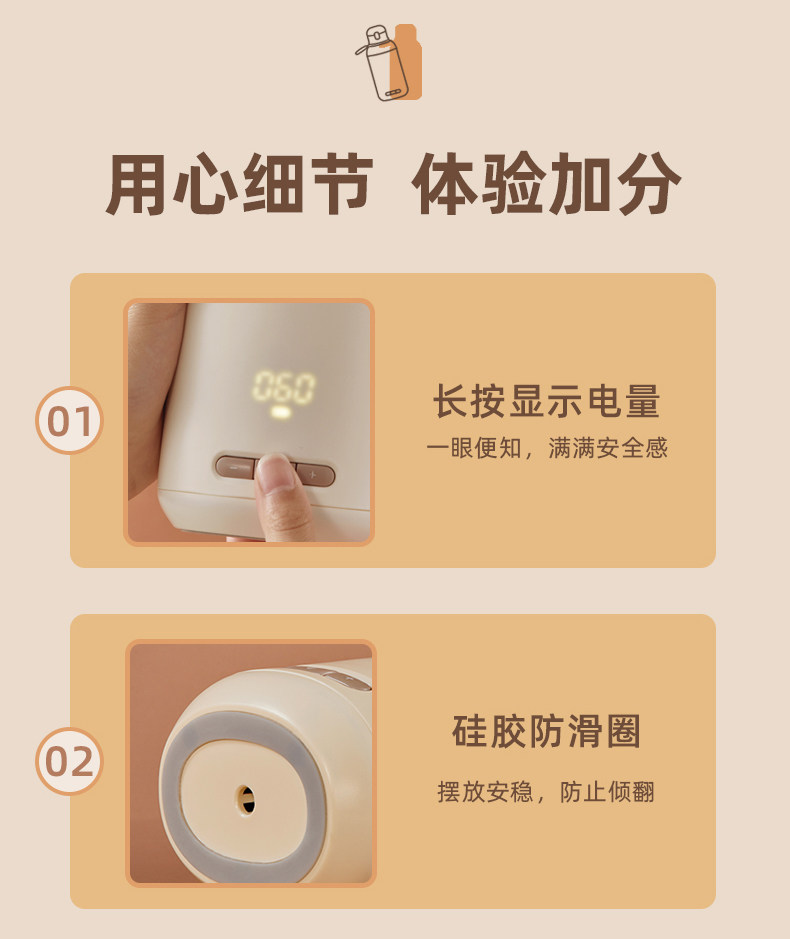 用心细节 体验加分

01

060

长按显示电量

一眼便知，满满安全感

02

硅胶防滑圈

摆放安稳，防止倾翻