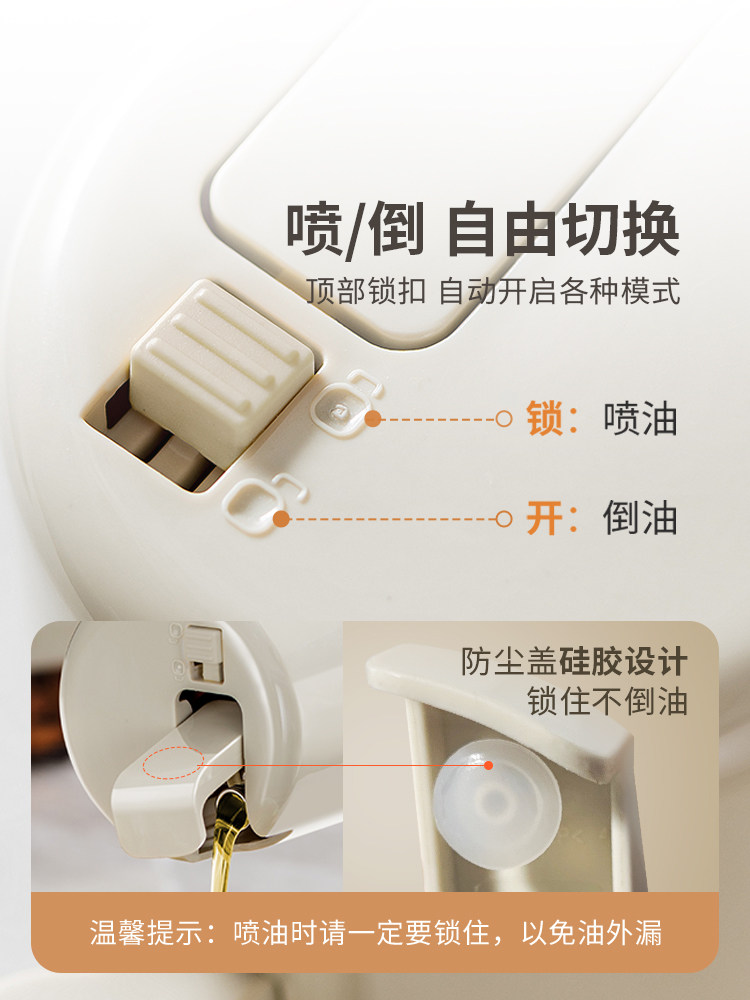 喷/倒 自由切换

顶部锁扣 自动开启各种模式

锁：喷油

开：倒油

防尘盖硅胶设计
锁住不倒油

温馨提示：喷油时请一定要锁住，以免油外漏