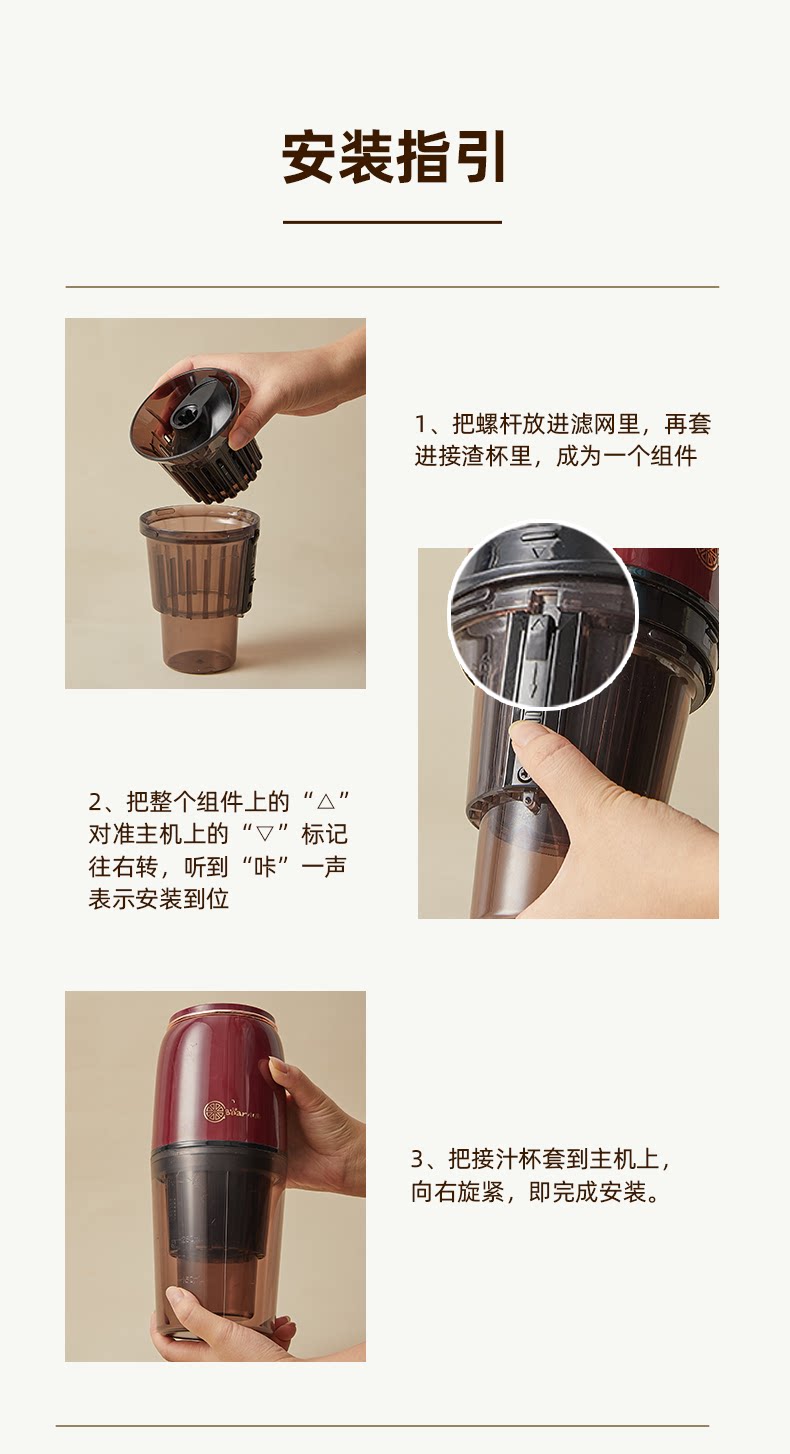 安装指引

1、把螺杆放进滤网里，再套进接渣杯里，成为一个组件

2、把整个组件上的“△”对准主机上的“▽”标记往右转，听到“咔”一声表示安装到位

3、把接汁杯套到主机上，向右旋紧，即完成安装。