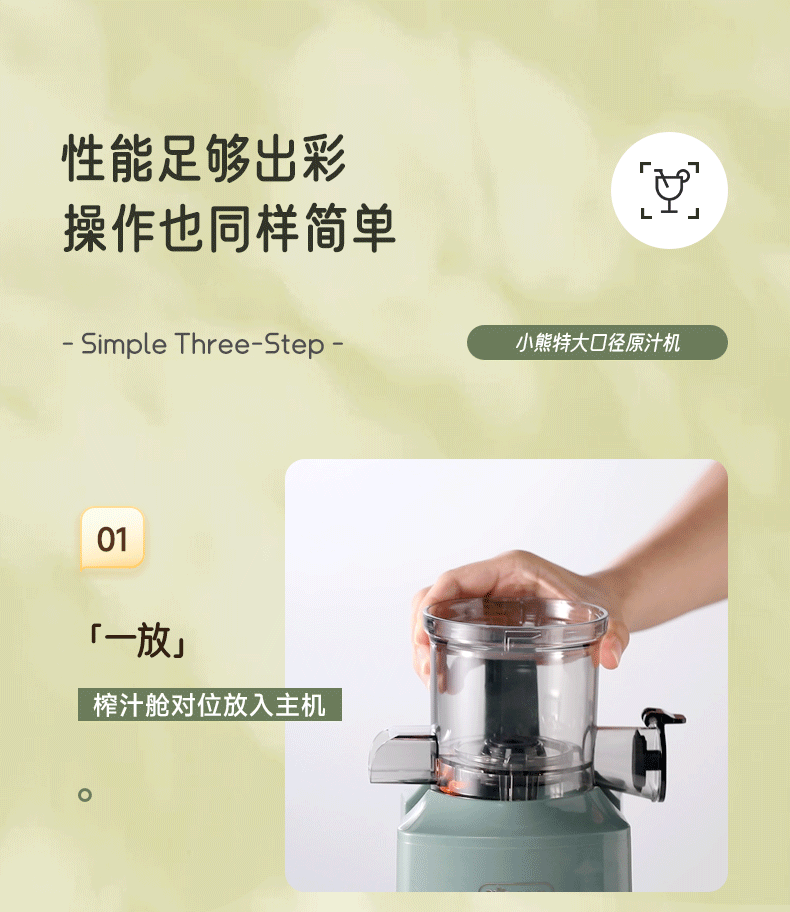 性能足够出彩
操作也同样简单

- Simple Three-Step -

小熊特大口径原汁机

01

「一放」

榨汁舱对位放入主机