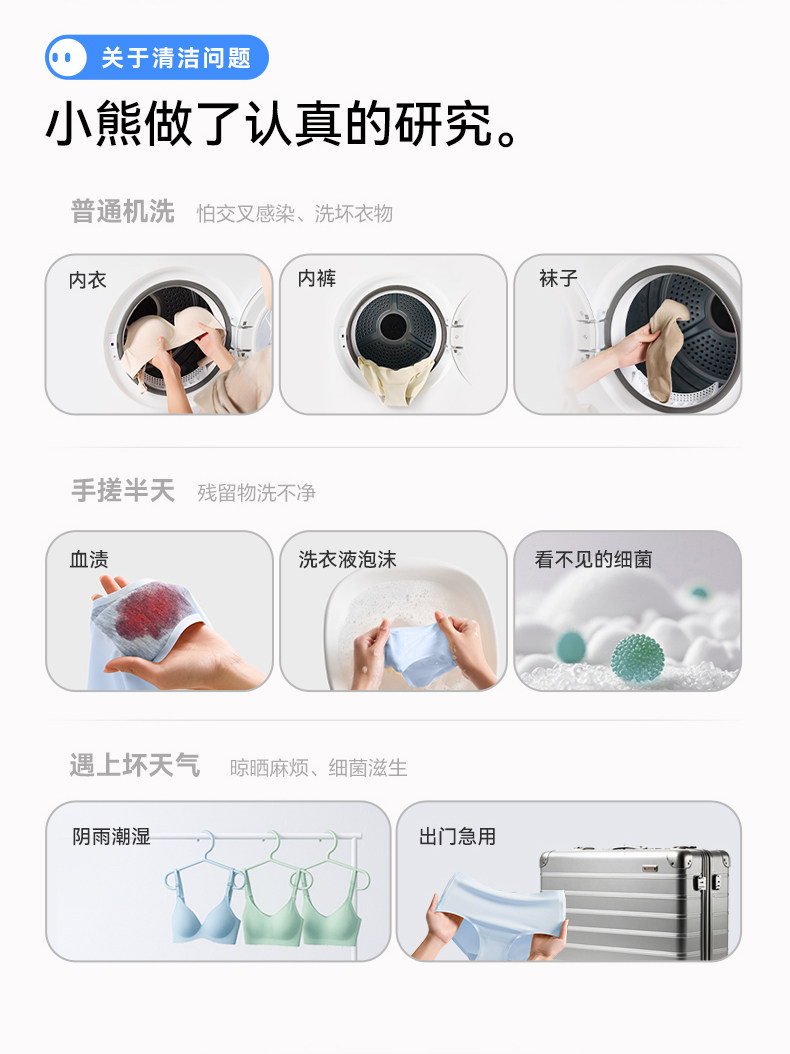 关于清洁问题

小熊做了认真的研究。

普通机洗 怕交叉感染、洗坏衣物

内衣

内裤

袜子

手搓半天 残留物洗不净

血渍

洗衣液泡沫

看不见的细菌

遇上坏天气 晾晒麻烦、细菌滋生

阴雨潮湿

出门急用