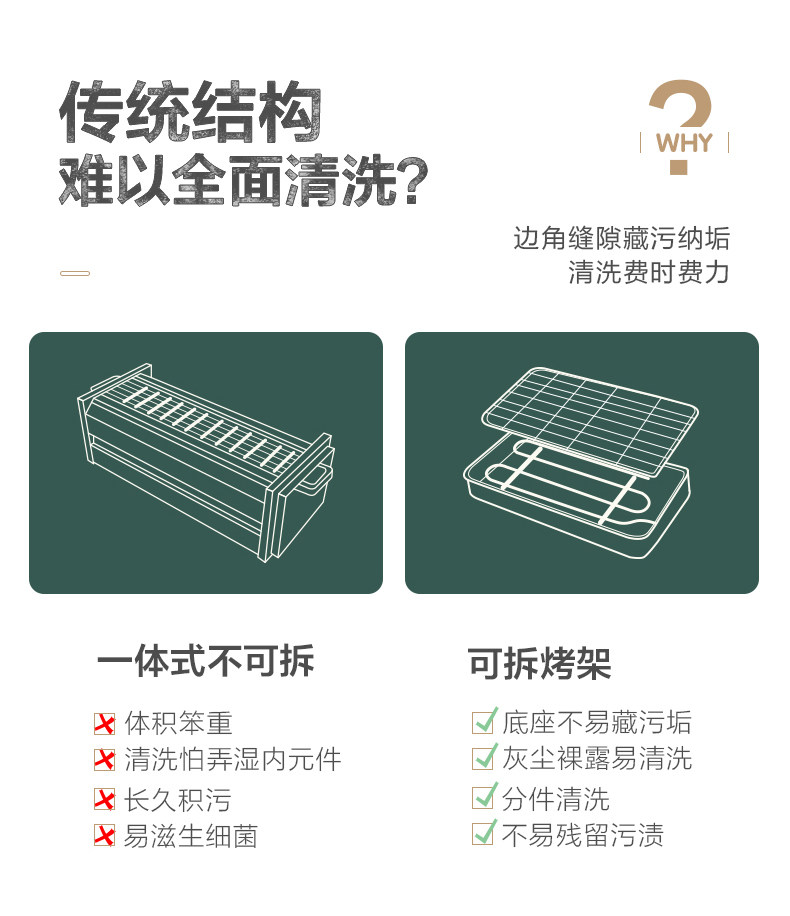 传统结构
难以全面清洗?

? WHY

边角缝隙藏污纳垢
清洗费时费力

一体式不可拆

体积笨重
清洗怕弄湿内元件
长久积污
易滋生细菌

可拆烤架

底座不易藏污垢
灰尘裸露易清洗
分件清洗
不易残留污渍