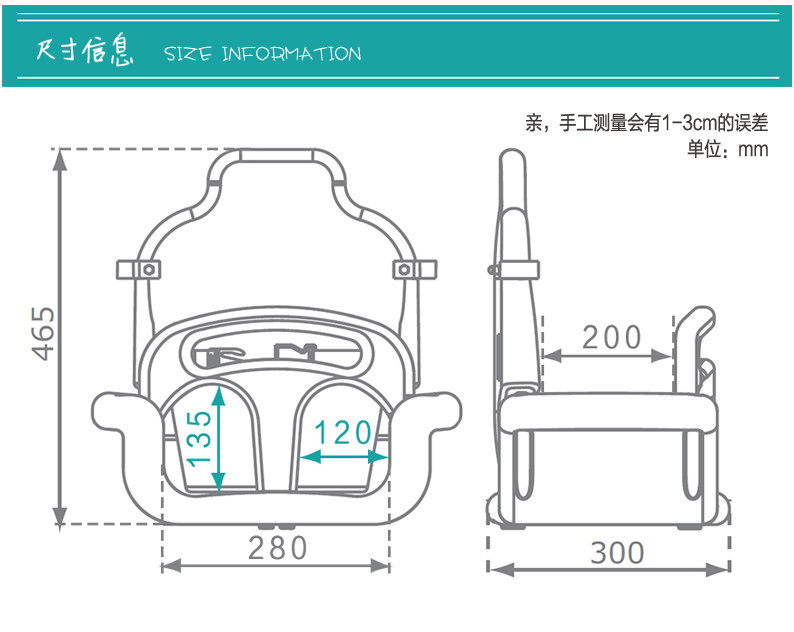 尺寸信息 SIZE INFORMATION

亲，手工测量会有1-3cm的误差
单位：mm

465

135

120

280

200

300