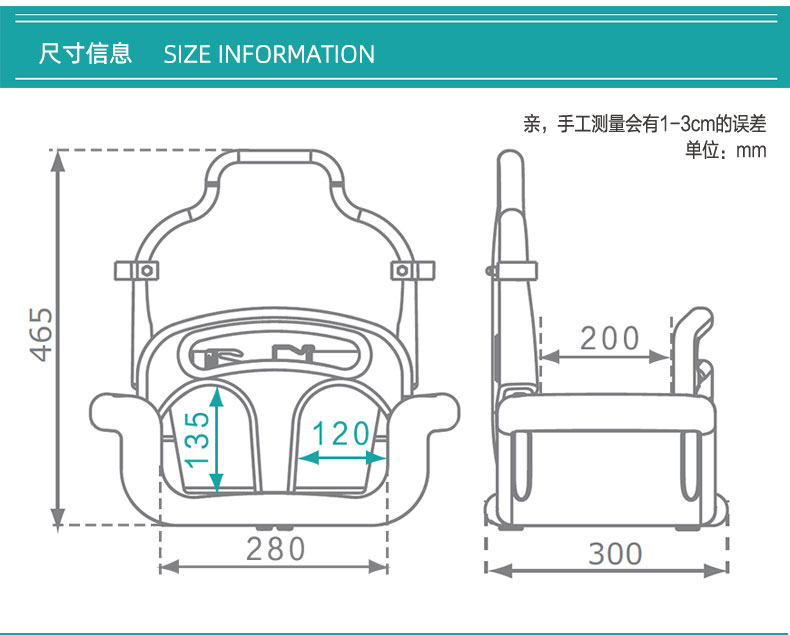 尺寸信息 SIZE INFORMATION

亲，手工测量会有1-3cm的误差
单位：mm

465

135

120

280

200

300