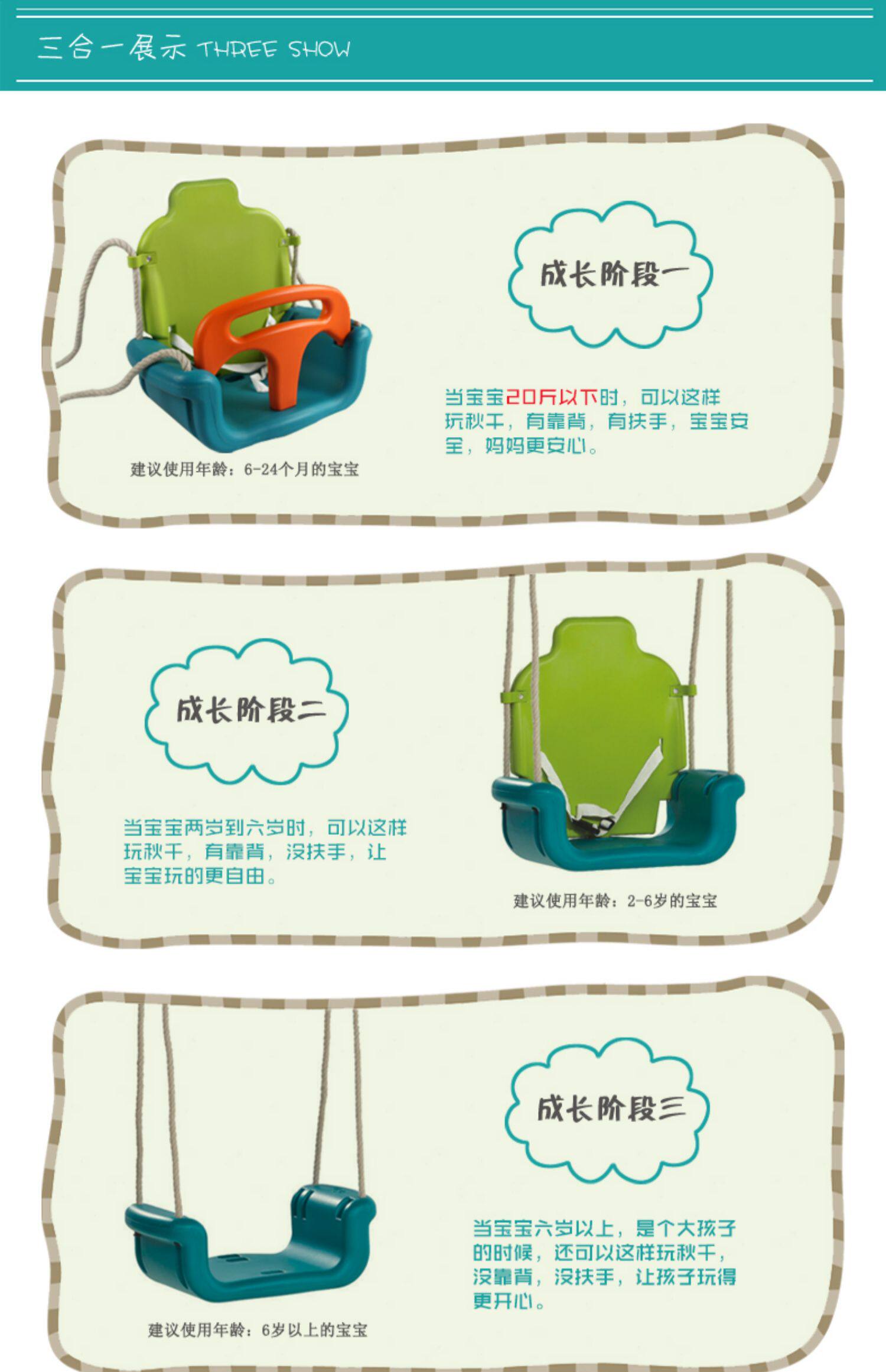 三合一展示 THREE SHOW

成长阶段一

当宝宝20斤以下时，可以这样玩秋千，有靠背，有扶手，宝宝安全，妈妈更安心。

建议使用年龄：6-24个月的宝宝

成长阶段二

当宝宝两岁到六岁时，可以这样玩秋千，有靠背，没扶手，让宝宝玩的更自由。

建议使用年龄：2-6岁的宝宝

成长阶段三

当宝宝六岁以上，是个大孩子的时候，还可以这样玩秋千，没靠背，没扶手，让孩子玩得更开心。

建议使用年龄：6岁以上的宝宝