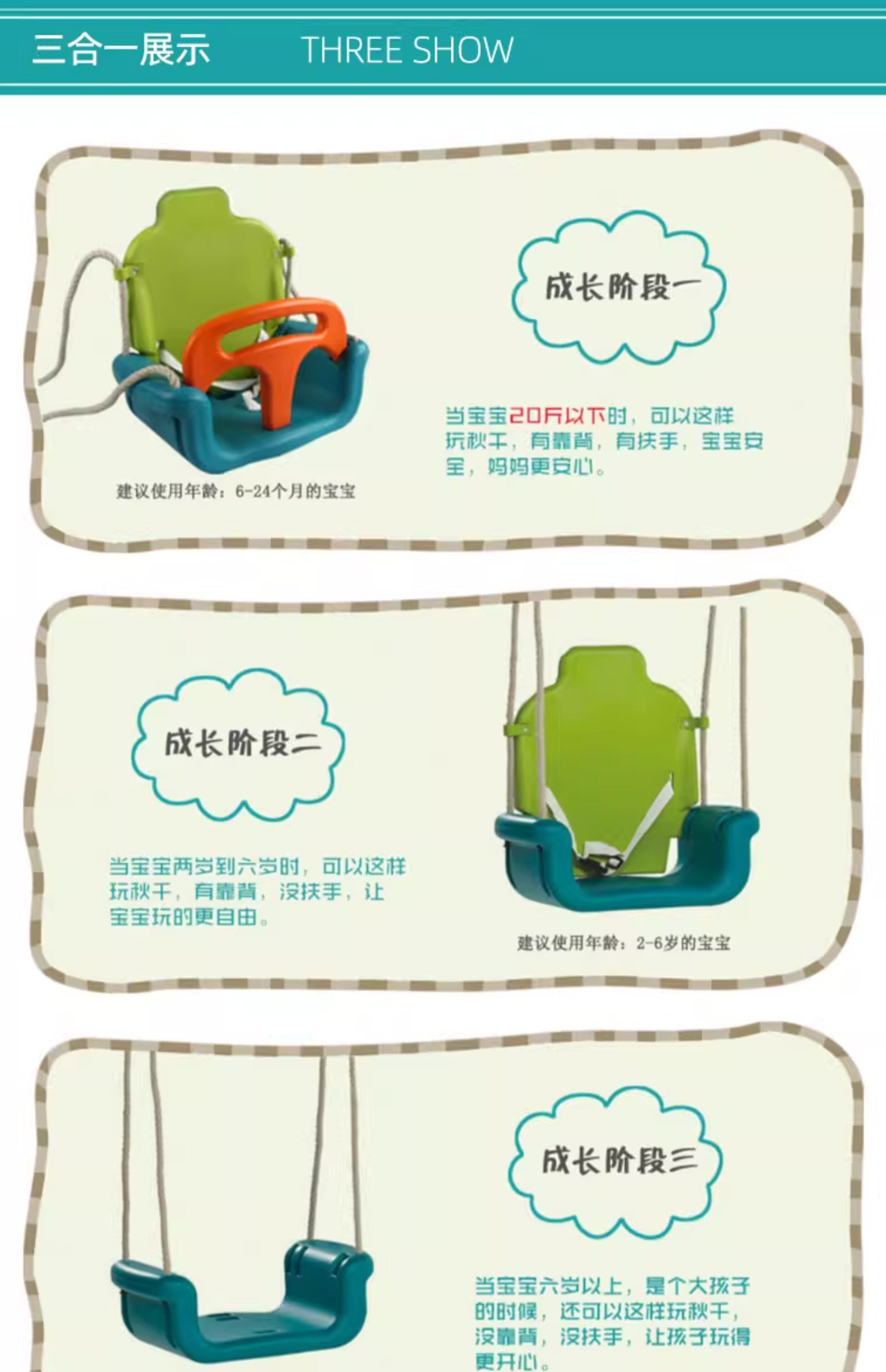 三合一展示 THREE SHOW

成长阶段一

当宝宝20斤以下时，可以这样玩秋千，有靠背，有扶手，宝宝安全，妈妈更安心。

建议使用年龄：6-24个月的宝宝

成长阶段二

当宝宝两岁到六岁时，可以这样玩秋千，有靠背，没扶手，让宝宝玩的更自由。

建议使用年龄：2-6岁的宝宝

成长阶段三

当宝宝六岁以上，是个大孩子的时候，还可以这样玩秋千，没靠背，没扶手，让孩子玩得更开心。