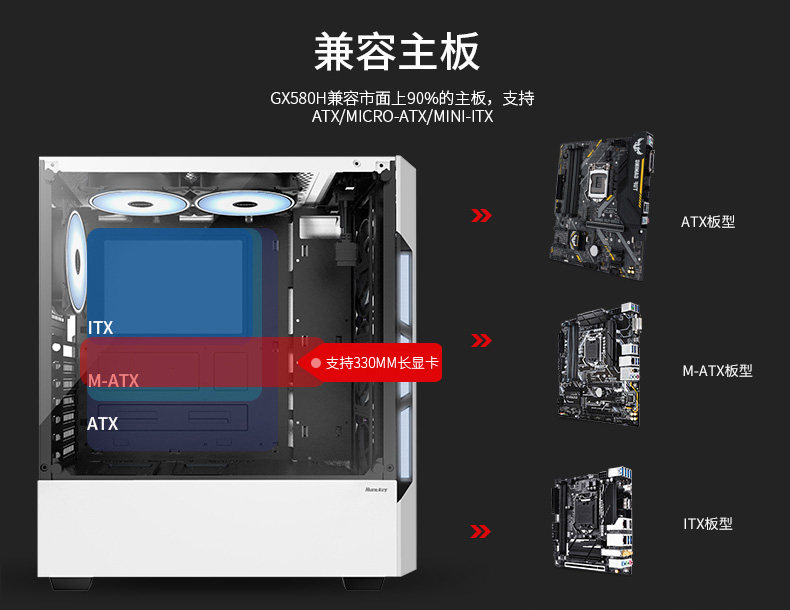 兼容主板

GX580H兼容市面上90%的主板，支持 ATX/MICRO-ATX/MINI-ITX

ITX

M-ATX

ATX

支持330MM长显卡

Huntkey

ATX板型

M-ATX板型

ITX板型