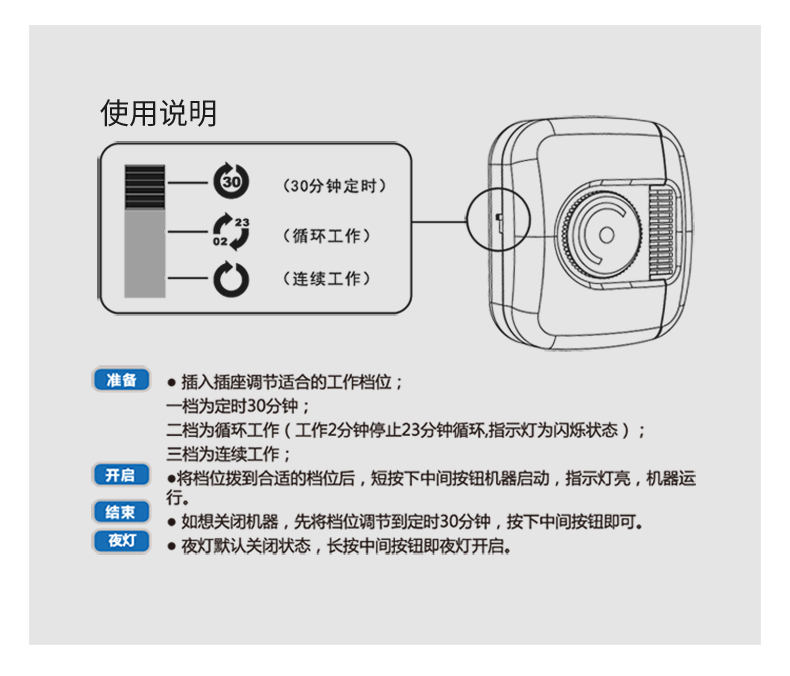 使用说明

30 （30分钟定时）

23
02 （循环工作）

（连续工作）

准备 ● 插入插座调节适合的工作档位；
一档为定时30分钟；
二档为循环工作（工作2分钟停止23分钟循环,指示灯为闪烁状态）；
三档为连续工作；

开启 ●将档位拨到合适的档位后，短按下中间按钮机器启动，指示灯亮，机器运行。

结束 ● 如想关闭机器，先将档位调节到定时30分钟，按下中间按钮即可。

夜灯 ● 夜灯默认关闭状态，长按中间按钮即夜灯开启。