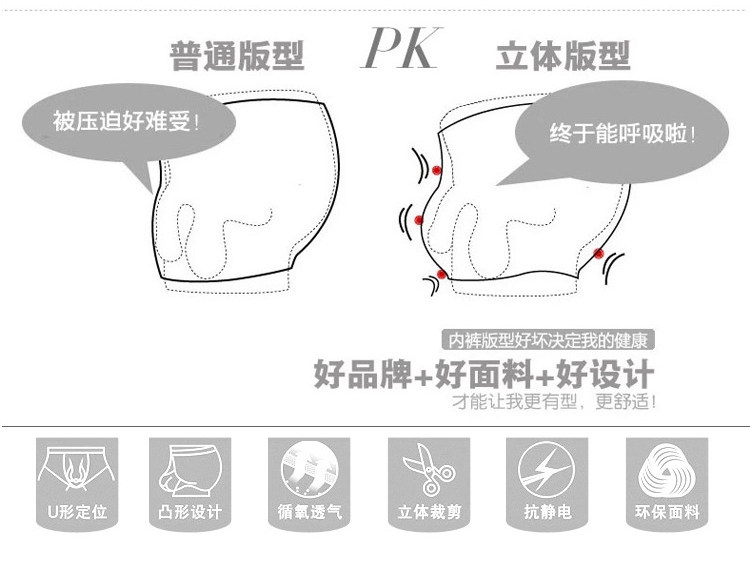 普通版型 PK 立体版型

被压迫好难受！

终于能呼吸啦！

内裤版型好坏决定我的健康

好品牌+好面料+好设计

才能让我更有型，更舒适！

U形定位

凸形设计

循氧透气

立体裁剪

抗静电

环保面料