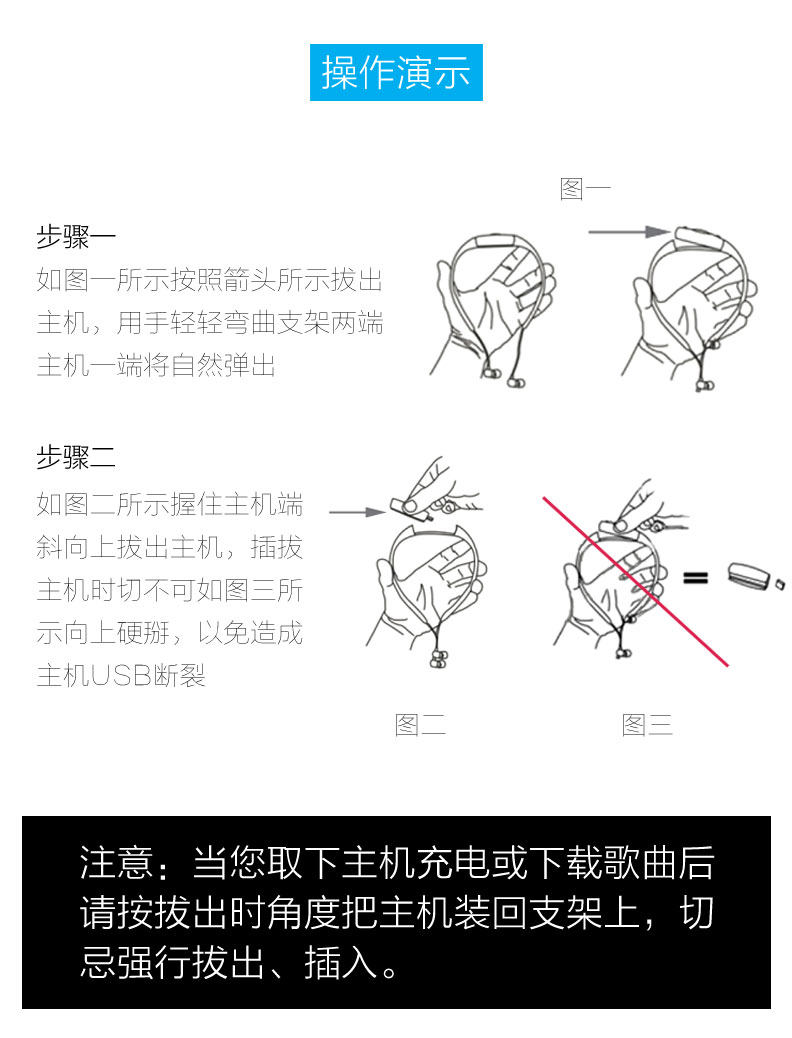 操作演示

图一

步骤一
如图一所示按照箭头所示拔出主机，用手轻轻弯曲支架两端主机一端将自然弹出

步骤二
如图二所示握住主机端斜向上拔出主机，插拔主机时切不可如图三所示向上硬掰，以免造成主机USB断裂

图二

图三

注意：当您取下主机充电或下载歌曲后请按拔出时角度把主机装回支架上，切忌强行拔出、插入。