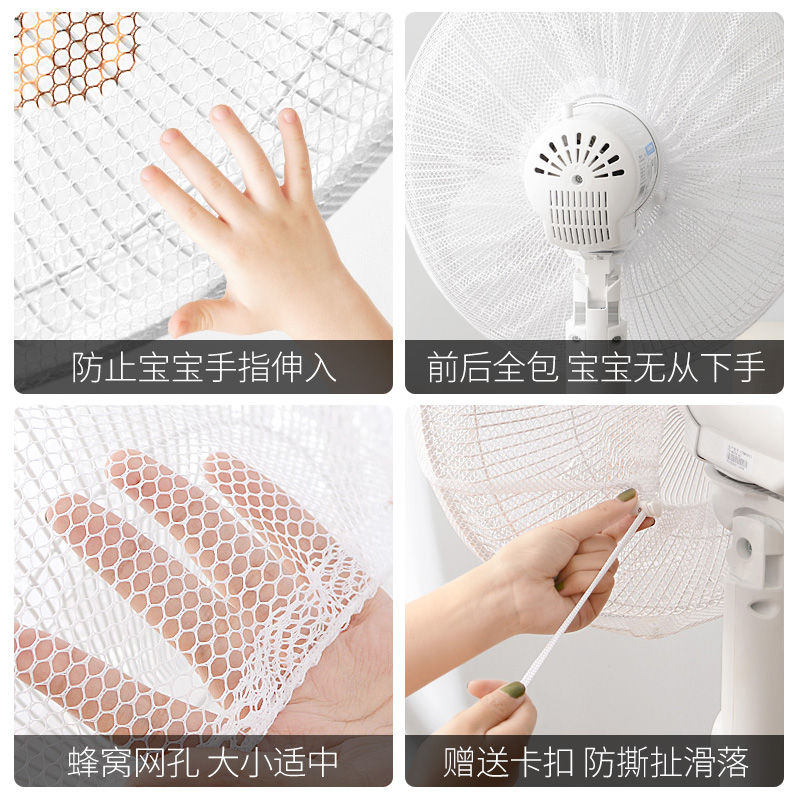 防止宝宝手指伸入

前后全包 宝宝无从下手

蜂窝网孔 大小适中

赠送卡扣 防撕扯滑落