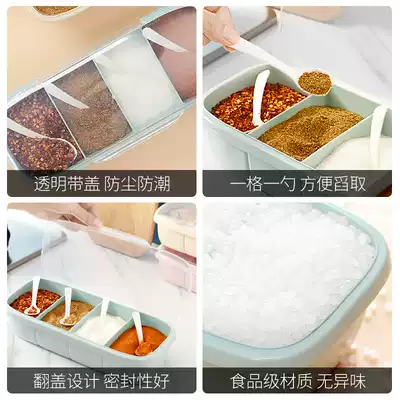 透明带盖 防尘防潮

一格一勺 方便舀取

翻盖设计 密封性好

食品级材质 无异味