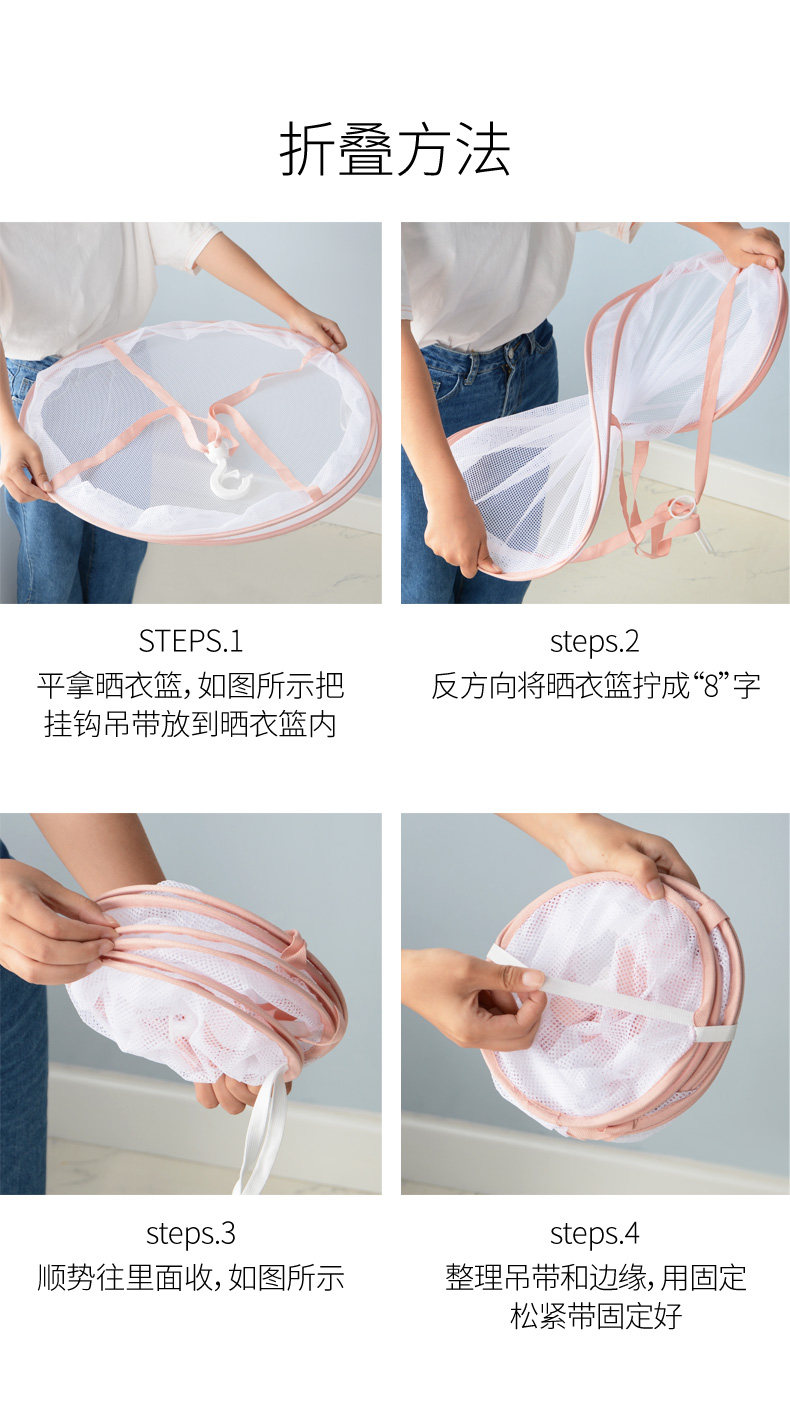 折叠方法

STEPS.1
平拿晒衣篮，如图所示把挂钩吊带放到晒衣篮内

steps.2
反方向将晒衣篮拧成“8”字

steps.3
顺势往里面收，如图所示

steps.4
整理吊带和边缘，用固定松紧带固定好