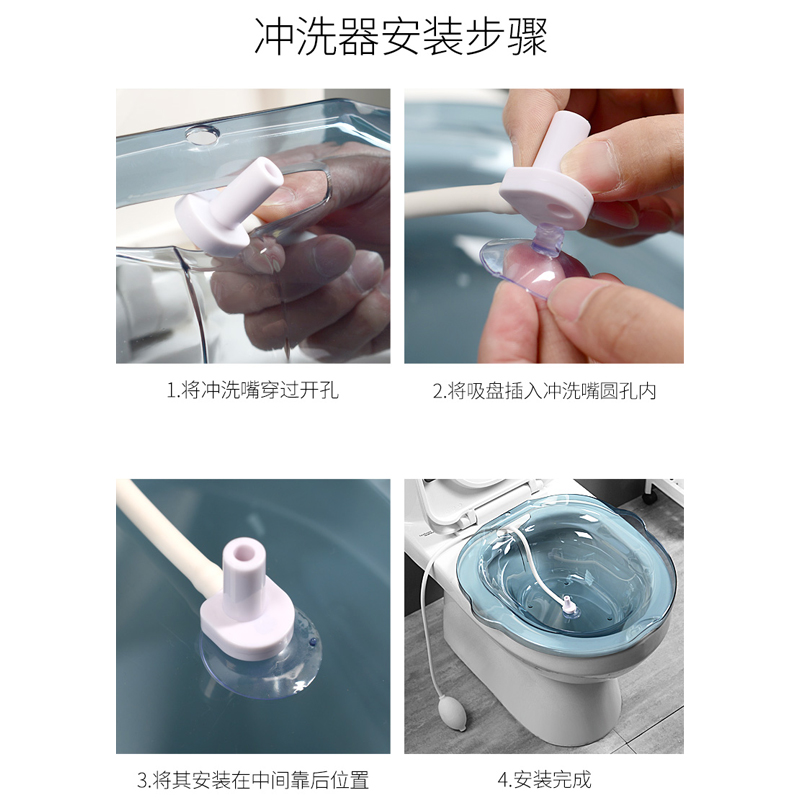 冲洗器安装步骤

1.将冲洗嘴穿过开孔

2.将吸盘插入冲洗嘴圆孔内

3.将其安装在中间靠后位置

4.安装完成