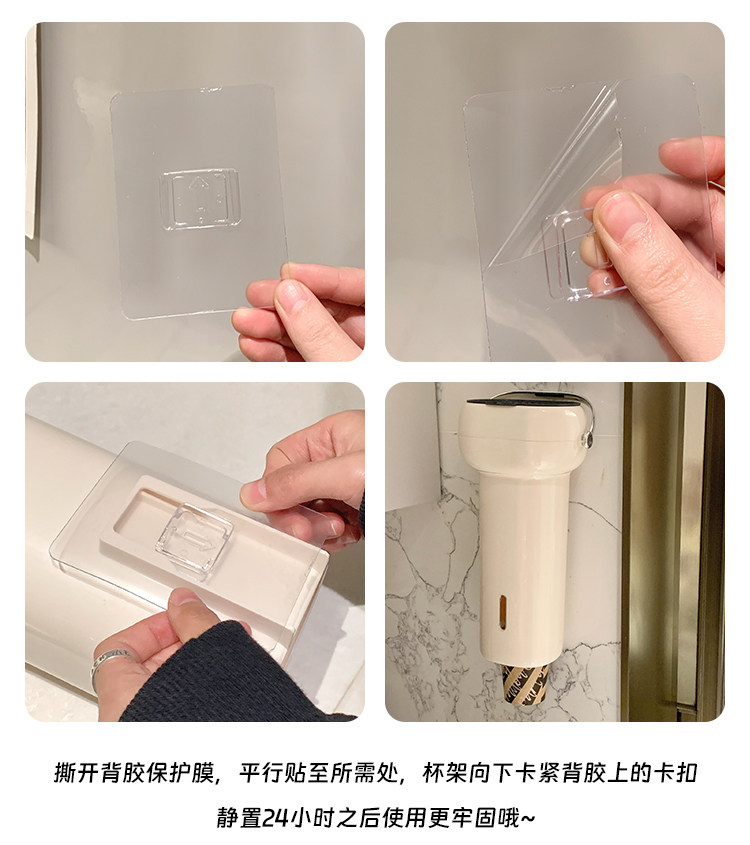 撕开背胶保护膜，平行贴至所需处，杯架向下卡紧背胶上的卡扣

静置24小时之后使用更牢固哦~