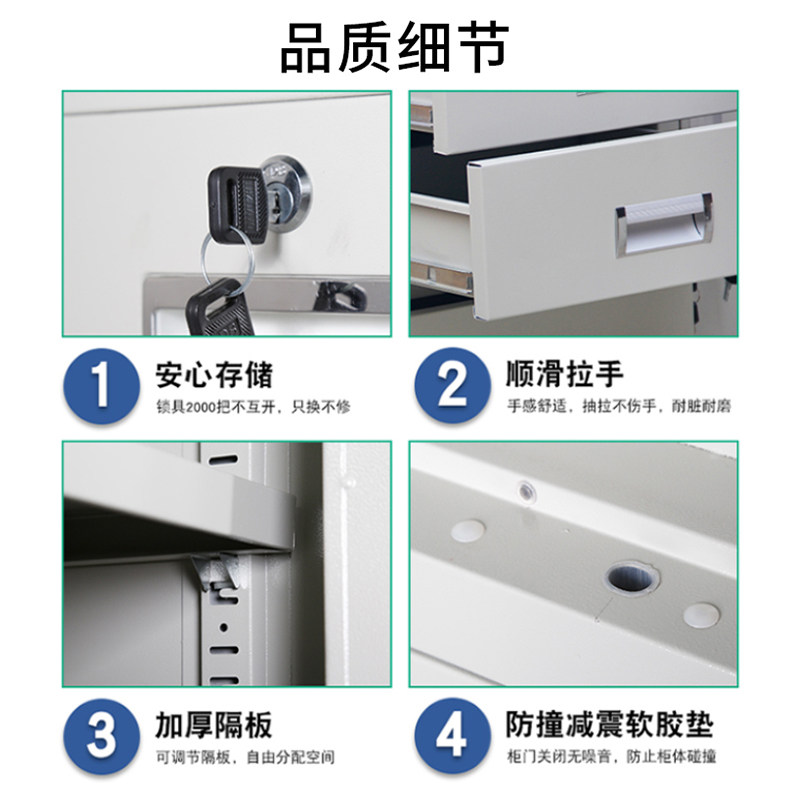 品质细节

1 安心存储
锁具2000把不互开，只换不修

2 顺滑拉手
手感舒适，抽拉不伤手，耐脏耐磨

3 加厚隔板
可调节隔板，自由分配空间

4 防撞减震软胶垫
柜门关闭无噪音，防止柜体碰撞